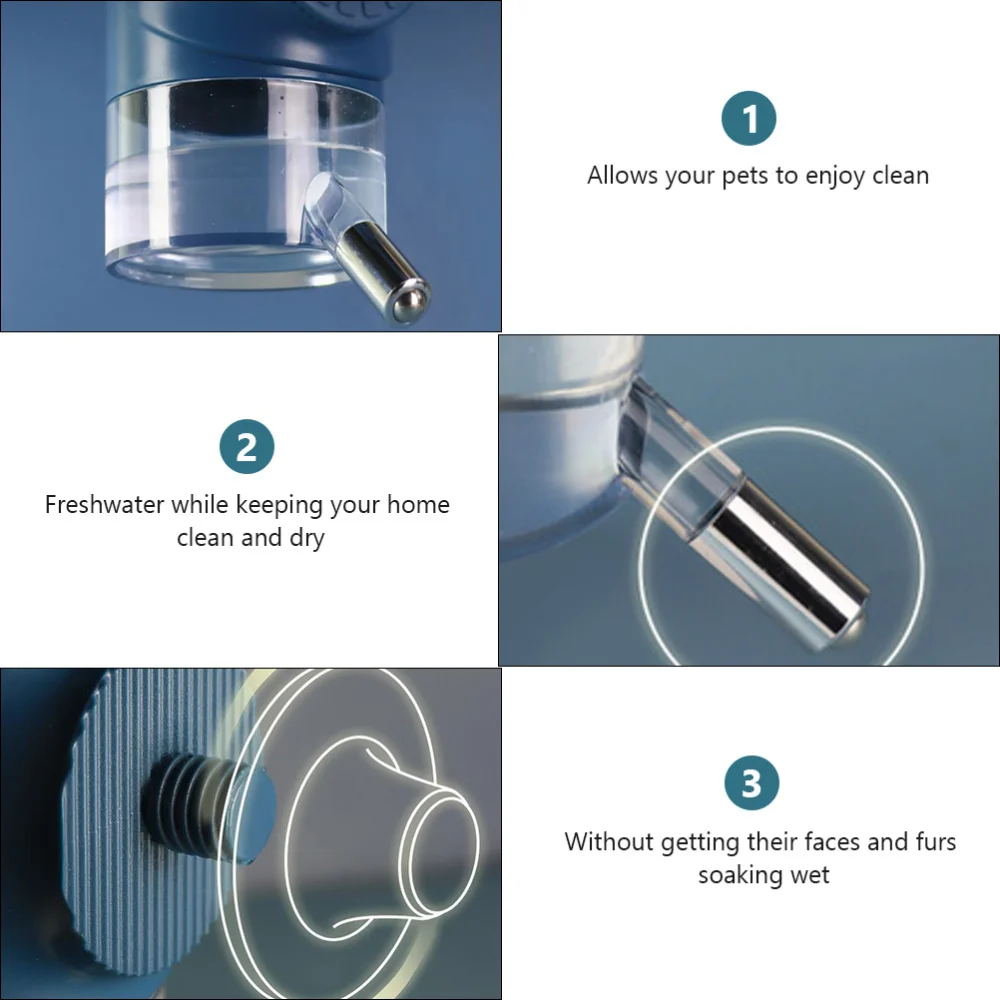 1

Allows your pets to enjoy clean

2

Freshwater while keeping your home clean and dry

3

Without getting their faces and furs soaking wet