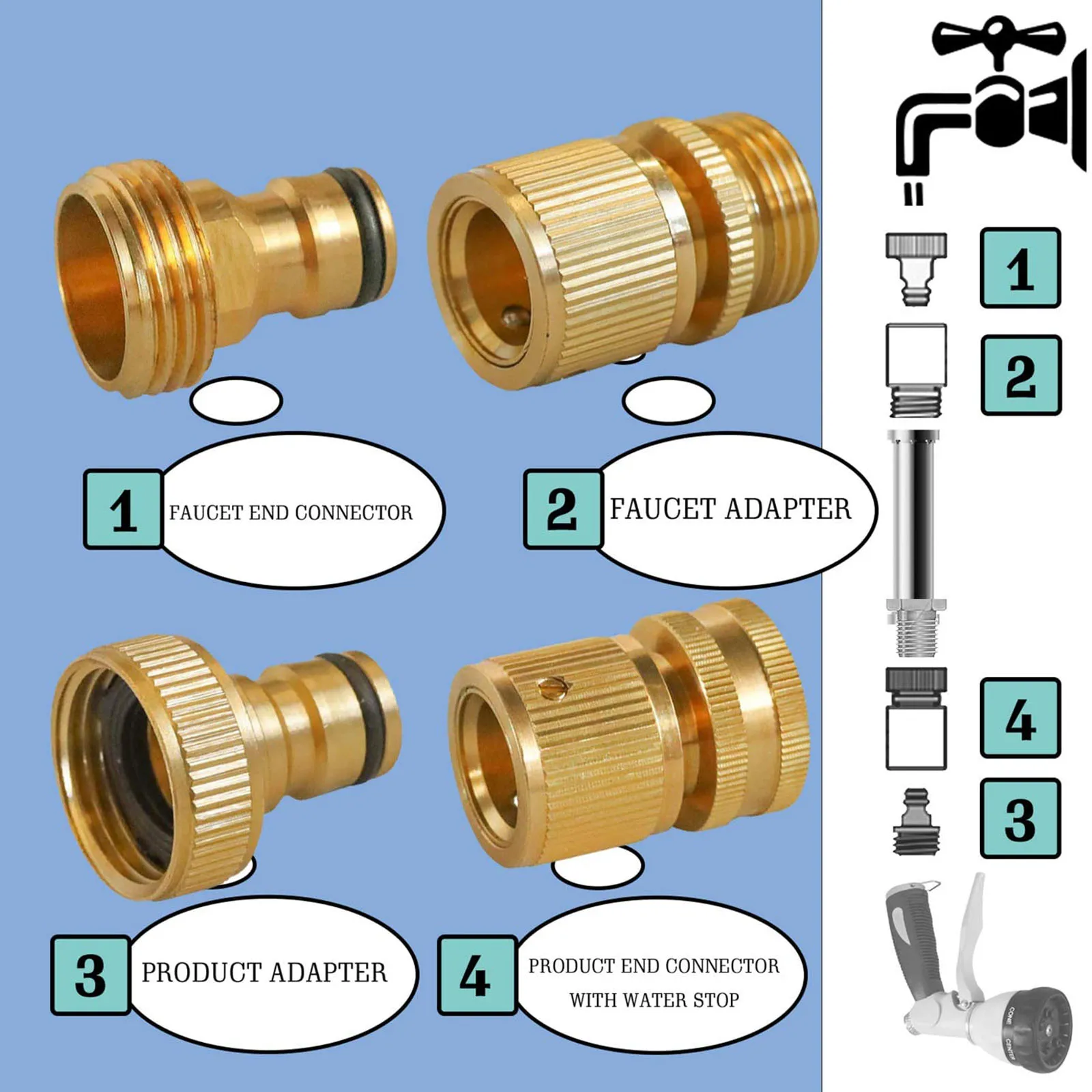 1 FAUCET END CONNECTOR

2 FAUCET ADAPTER

3 PRODUCT ADAPTER

4 PRODUCT END CONNECTOR WITH WATER STOP

1

2

4

3

CONE

CENTER