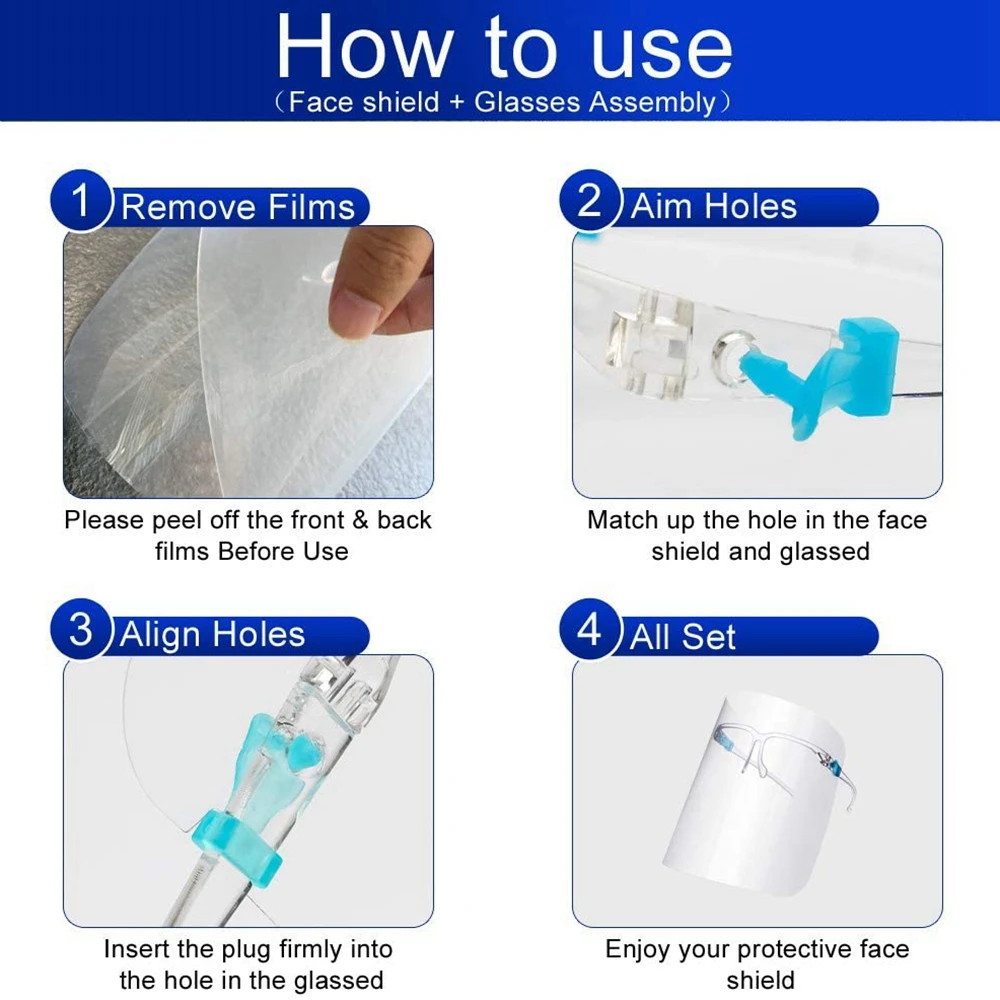 How to use
（Face shield + Glasses Assembly）

1 Remove Films

Please peel off the front & back films Before Use

2 Aim Holes

Match up the hole in the face shield and glassed

3 Align Holes

Insert the plug firmly into the hole in the glassed

4 All Set

Enjoy your protective face shield