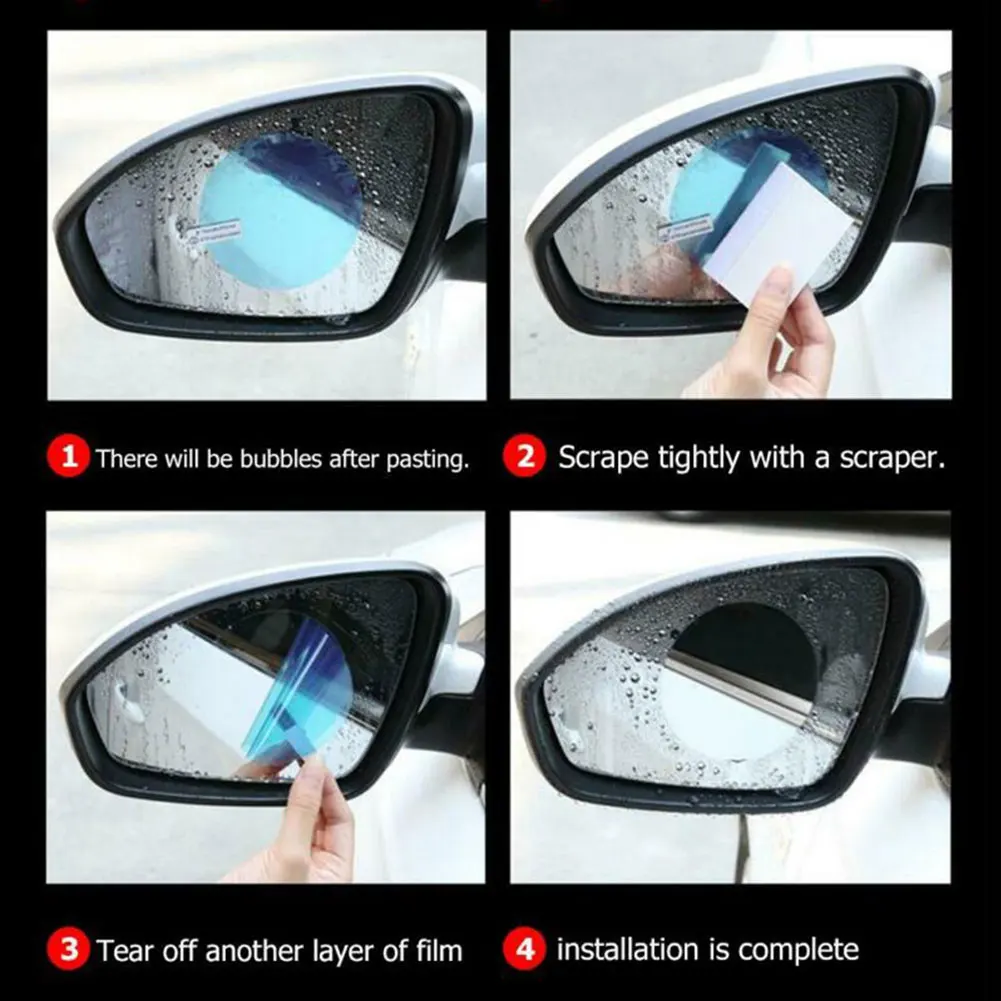 1 There will be bubbles after pasting.

2 Scrape tightly with a scraper.

3 Tear off another layer of film

4 installation is complete