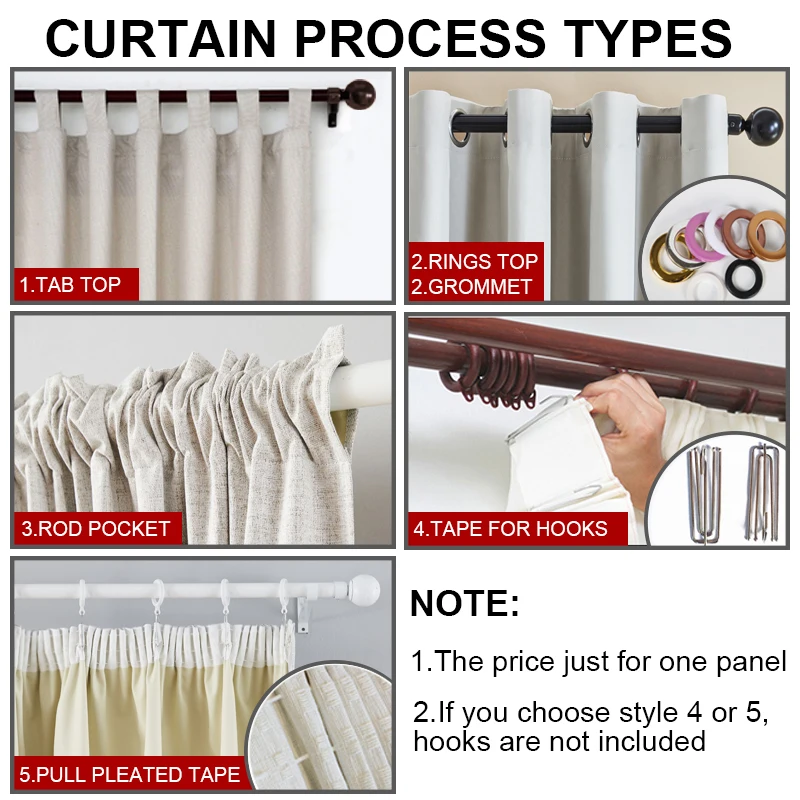 CURTAIN PROCESS TYPES

1.TAB TOP

2.RINGS TOP
2.GROMMET

3.ROD POCKET

4.TAPE FOR HOOKS

5.PULL PLEATED TAPE

NOTE:

1.The price just for one panel

2.If you choose style 4 or 5, hooks are not included