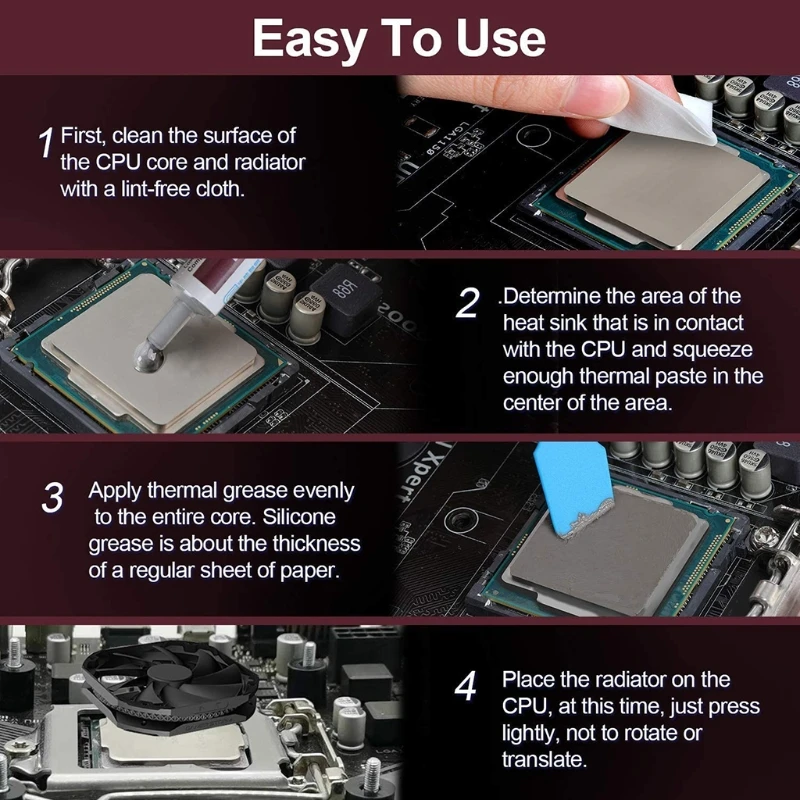 Easy To Use

1 First, clean the surface of the CPU core and radiator with a lint-free cloth.

2 .Determine the area of the heat sink that is in contact with the CPU and squeeze enough thermal paste in the center of the area.

3 Apply thermal grease evenly to the entire core. Silicone grease is about the thickness of a regular sheet of paper.

4 Place the radiator on the CPU, at this time, just press lightly, not to rotate or translate.