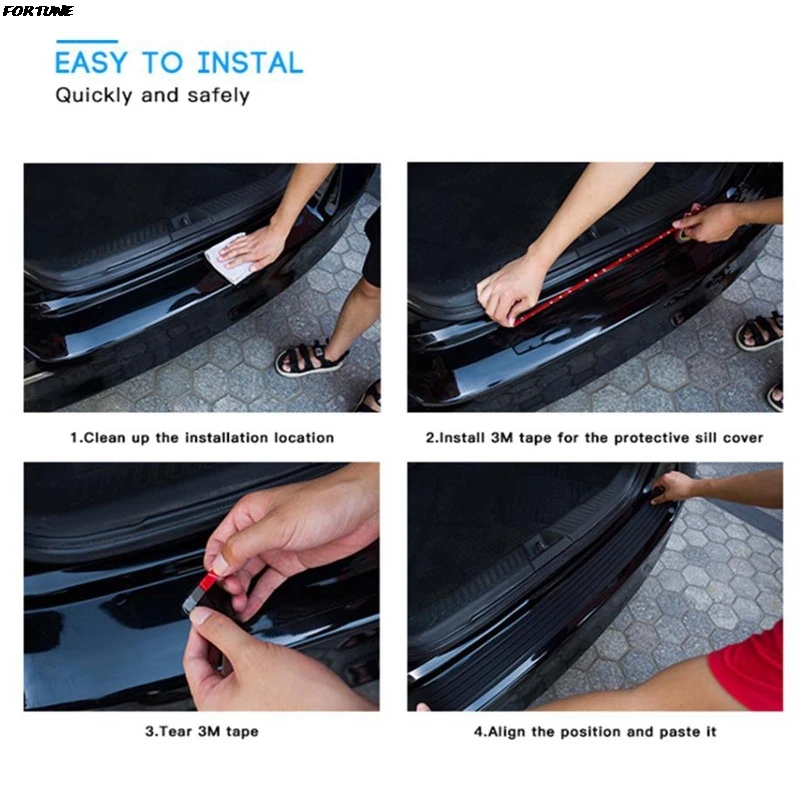 FORTUNE

EASY TO INSTAL

Quickly and safely

1.Clean up the installation location

2.Install 3M tape for the protective sill cover

3.Tear 3M tape

4.Align the position and paste it