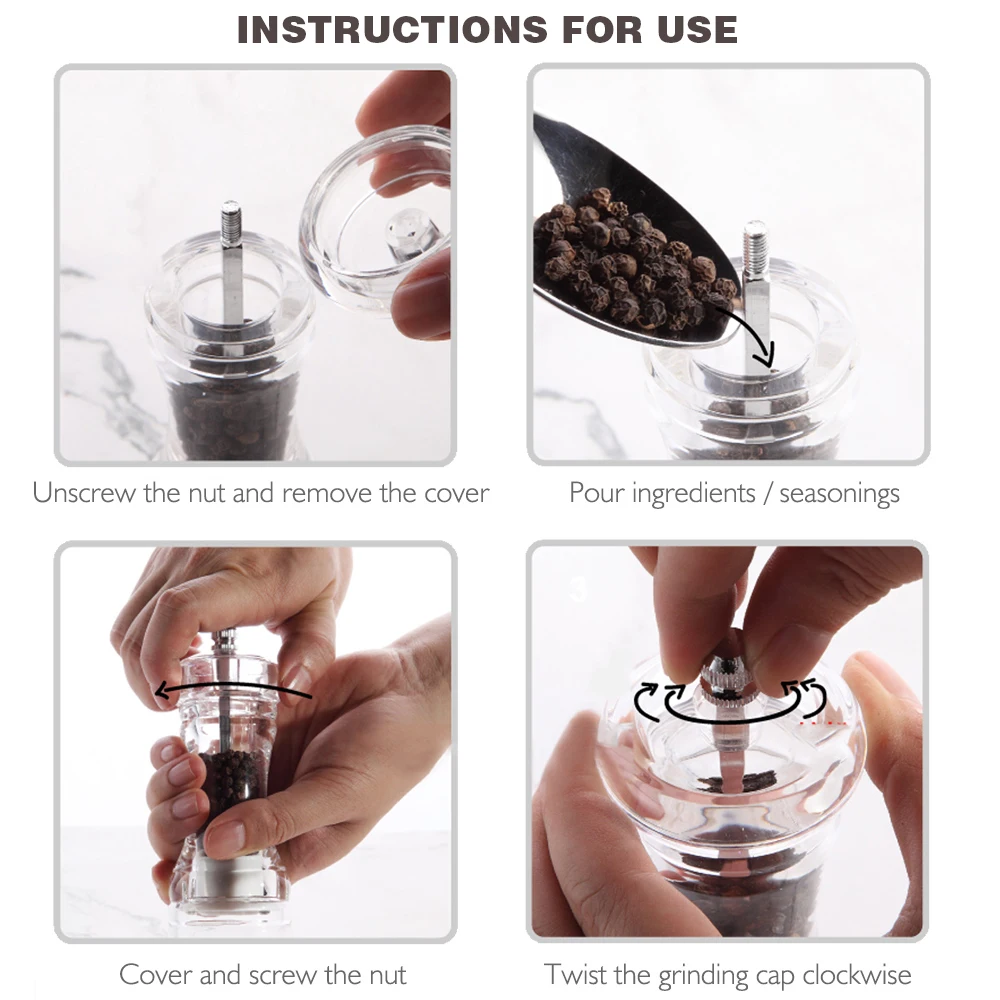 INSTRUCTIONS FOR USE

Unscrew the nut and remove the cover

Pour ingredients / seasonings

Cover and screw the nut

Twist the grinding cap clockwise