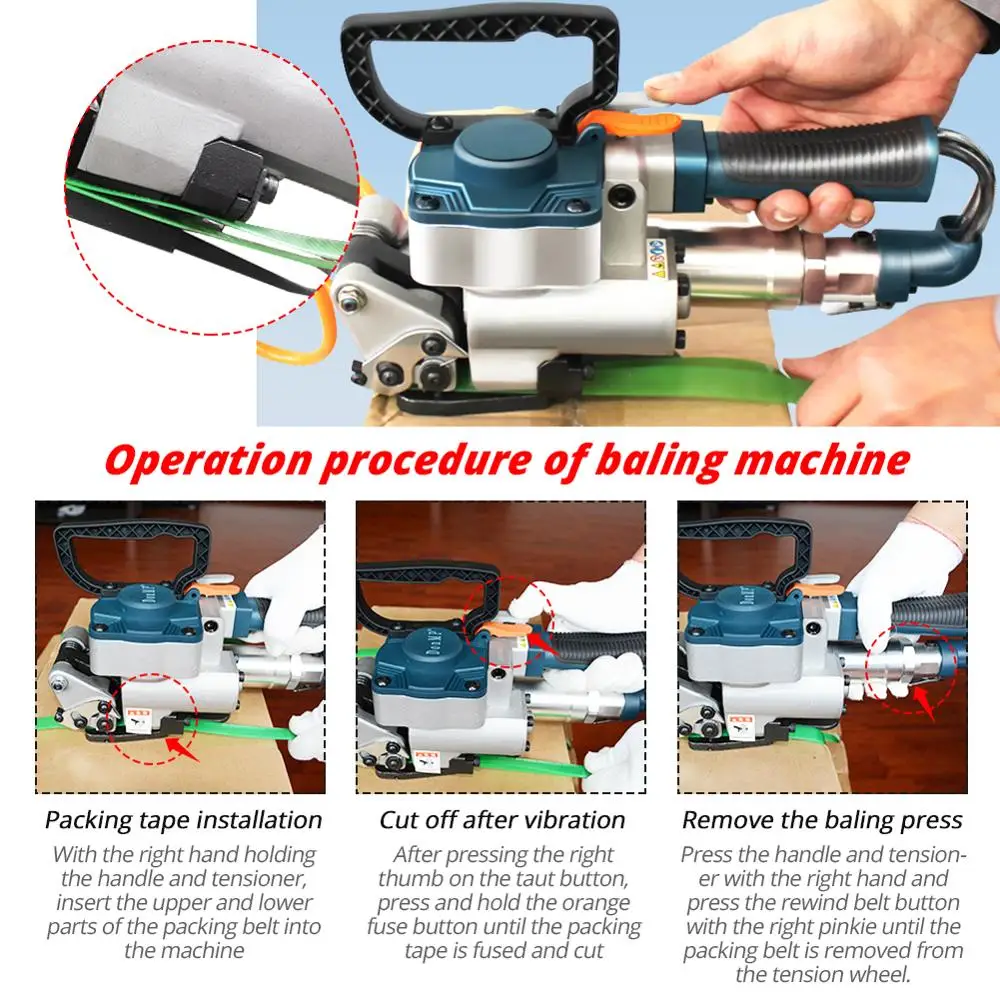 Operation procedure of baling machine

Packing tape installation

With the right hand holding the handle and tensioner, insert the upper and lower parts of the packing belt into the machine

Cut off after vibration

After pressing the right thumb on the taut button, press and hold the orange fuse button until the packing tape is fused and cut

Remove the baling press

Press the handle and tensioner with the right hand and press the rewind belt button with the right pinkie until the packing belt is removed from the tension wheel.