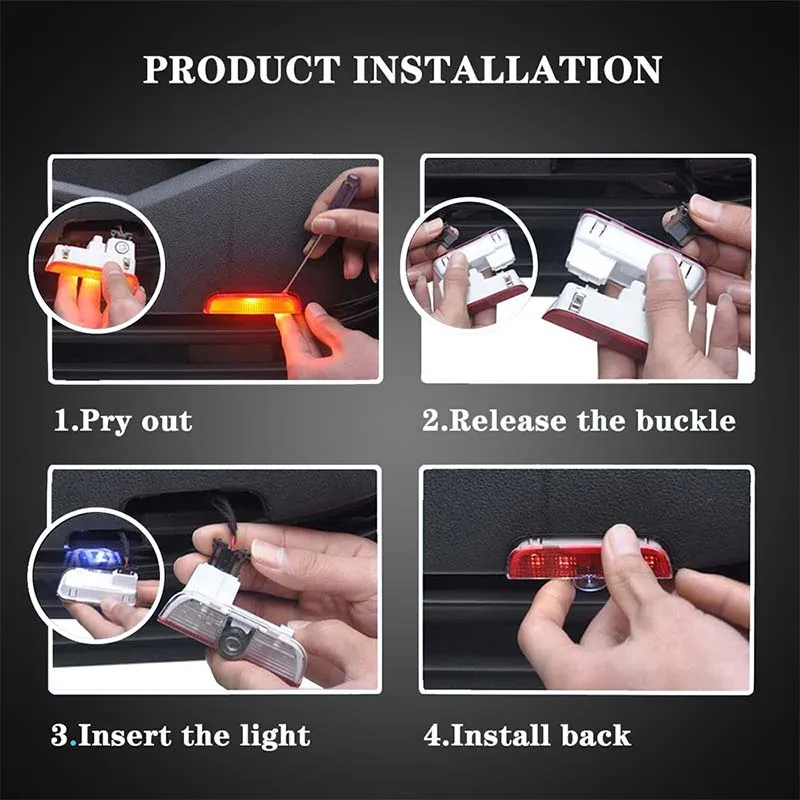 PRODUCT INSTALLATION

1.Pry out

2.Release the buckle

3.Insert the light

4.Install back