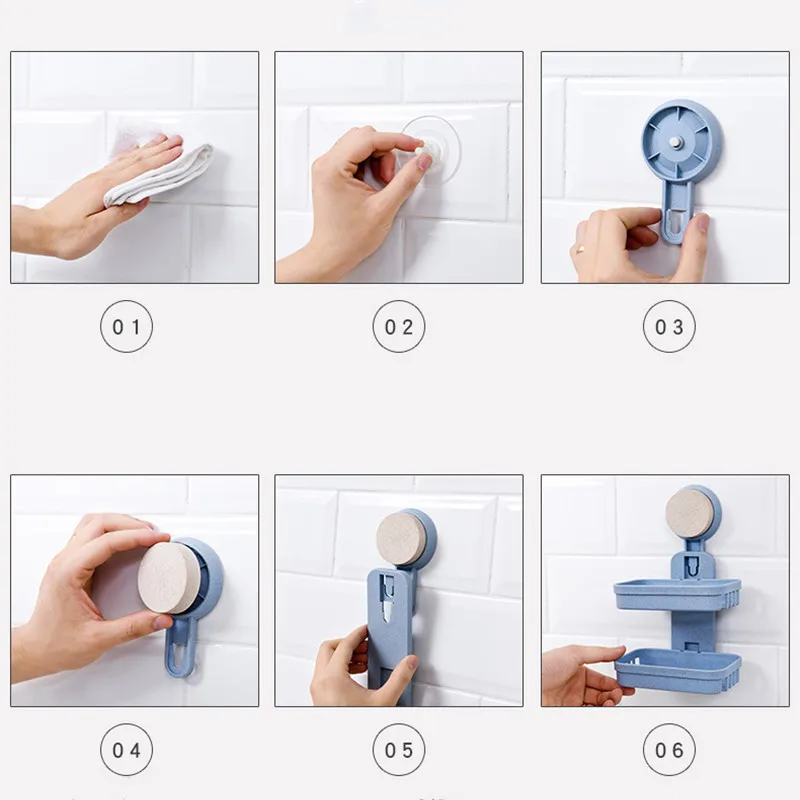 01

02

03

04

05

06