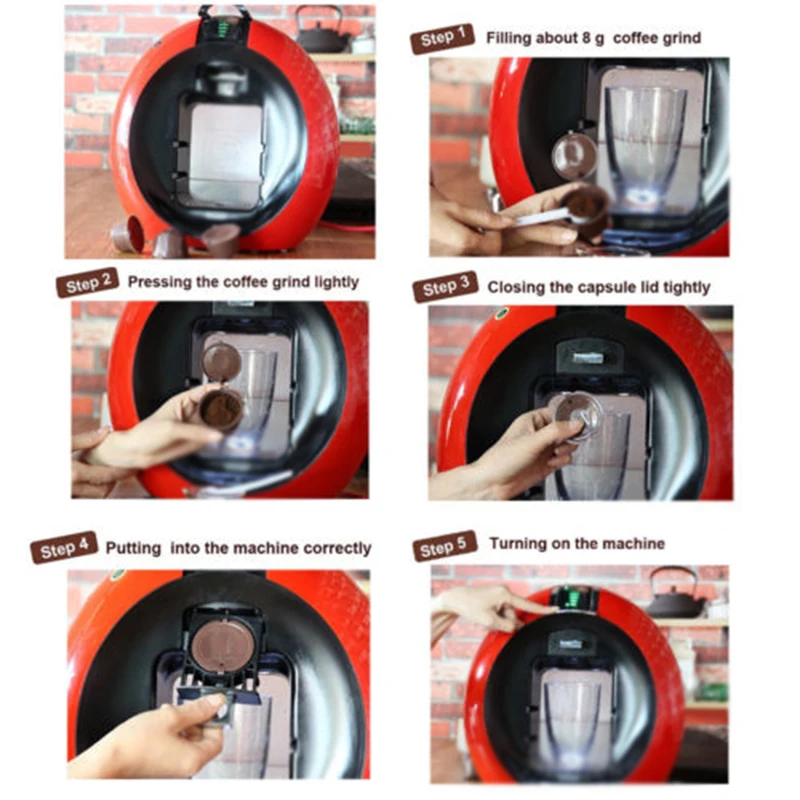 Step 1 Filling about 8 g coffee grind

Step 2 Pressing the coffee grind lightly

Step 3 Closing the capsule lid tightly

Step 4 Putting into the machine correctly

Step 5 Turning on the machine