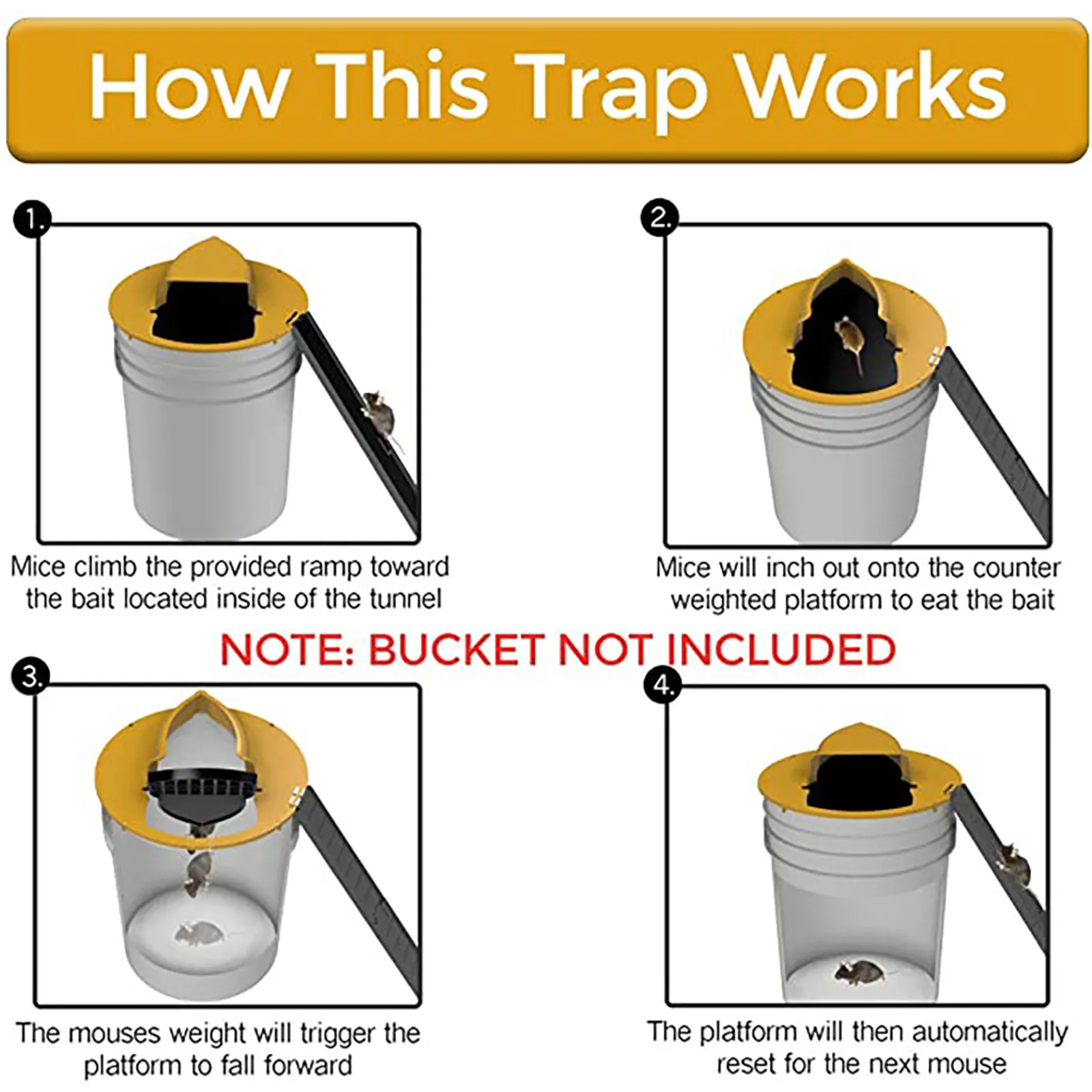 How This Trap Works

1.

Mice climb the provided ramp toward the bait located inside of the tunnel

2.

Mice will inch out onto the counter weighted platform to eat the bait

NOTE: BUCKET NOT INCLUDED

3.

The mouses weight will trigger the platform to fall forward

4.

The platform will then automatically reset for the next mouse