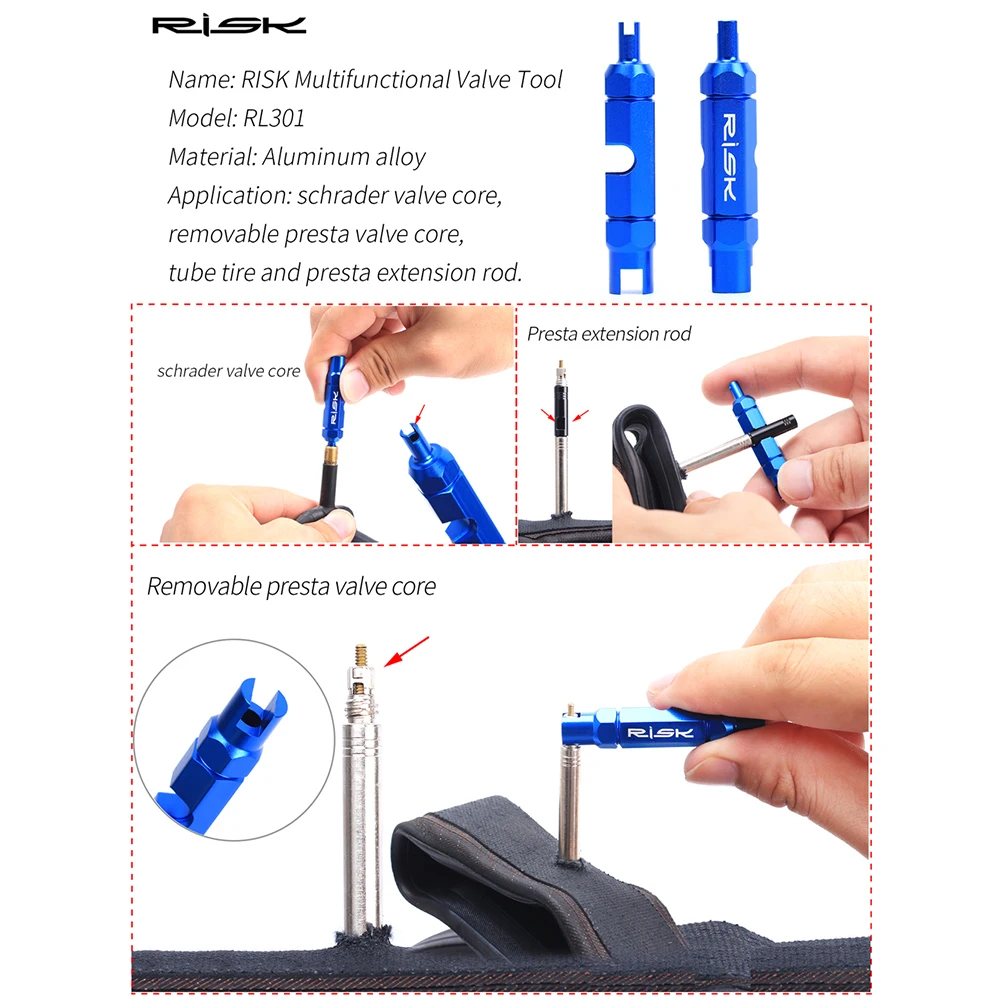 RISK

Name: RISK Multifunctional Valve Tool
Model: RL301
Material: Aluminum alloy
Application: schrader valve core, removable presta valve core, tube tire and presta extension rod.

RISK

schrader valve core

RISK

Presta extension rod

Removable presta valve core

RISK