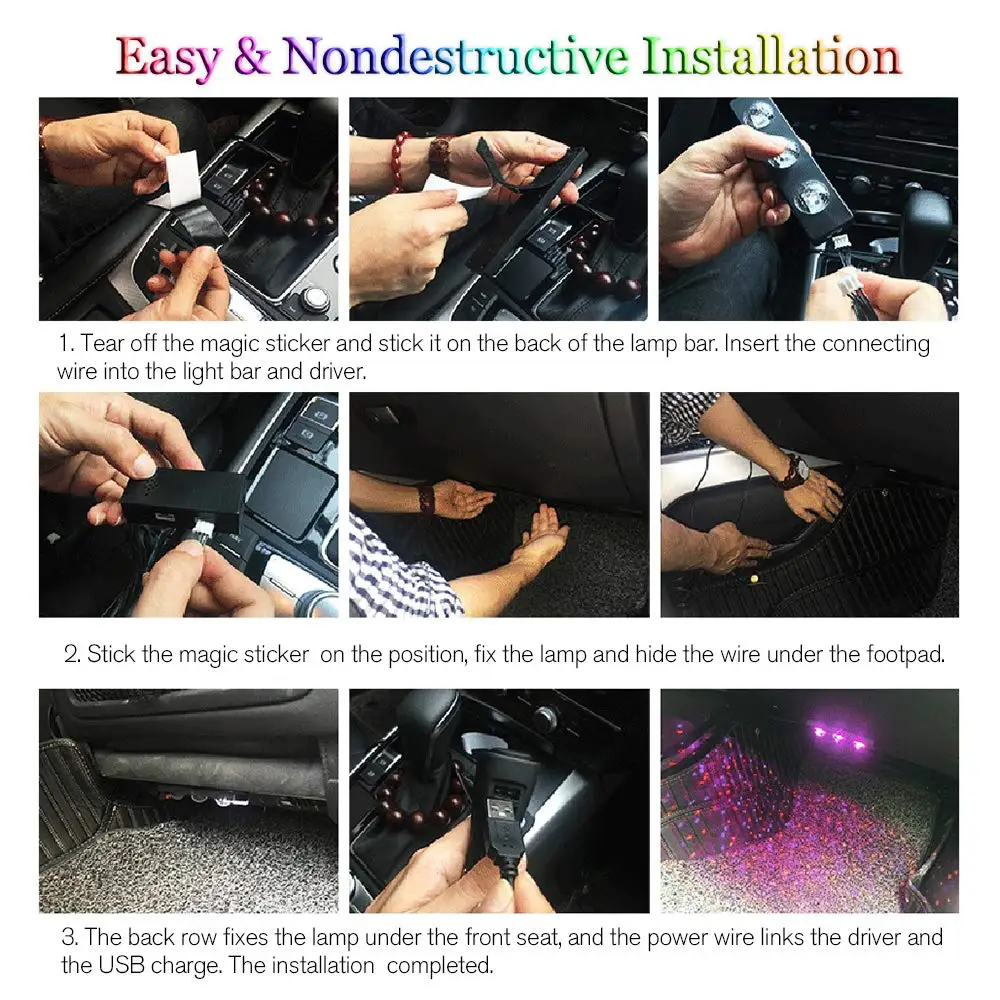 Easy & Nondestructive Installation

1. Tear off the magic sticker and stick it on the back of the lamp bar. Insert the connecting wire into the light bar and driver.

2. Stick the magic sticker on the position, fix the lamp and hide the wire under the footpad.

3. The back row fixes the lamp under the front seat, and the power wire links the driver and the USB charge. The installation completed.