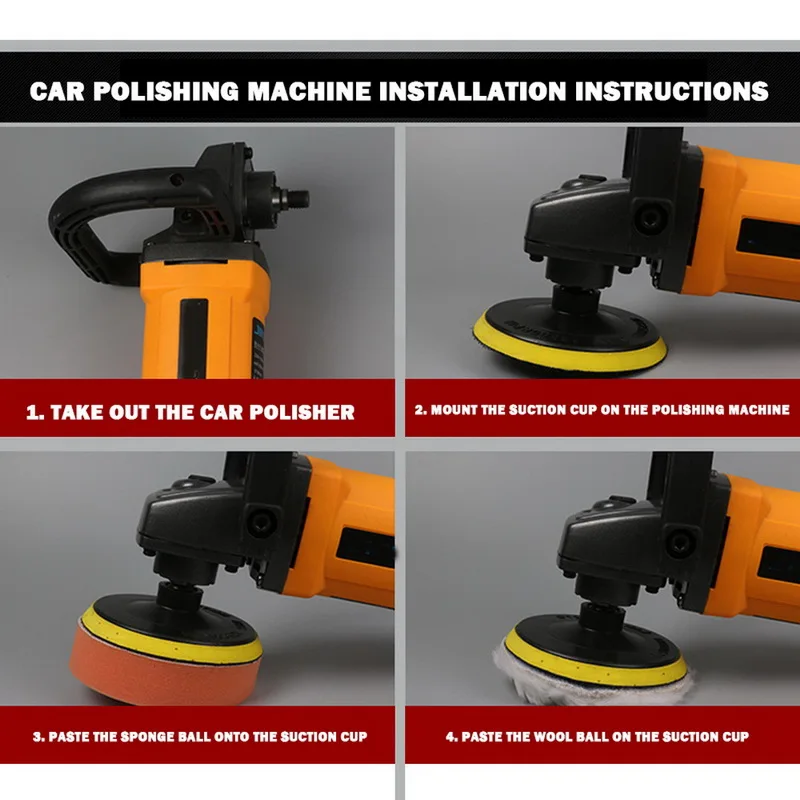 CAR POLISHING MACHINE INSTALLATION INSTRUCTIONS

1. TAKE OUT THE CAR POLISHER

2. MOUNT THE SUCTION CUP ON THE POLISHING MACHINE

3. PASTE THE SPONGE BALL ONTO THE SUCTION CUP

4. PASTE THE WOOL BALL ON THE SUCTION CUP