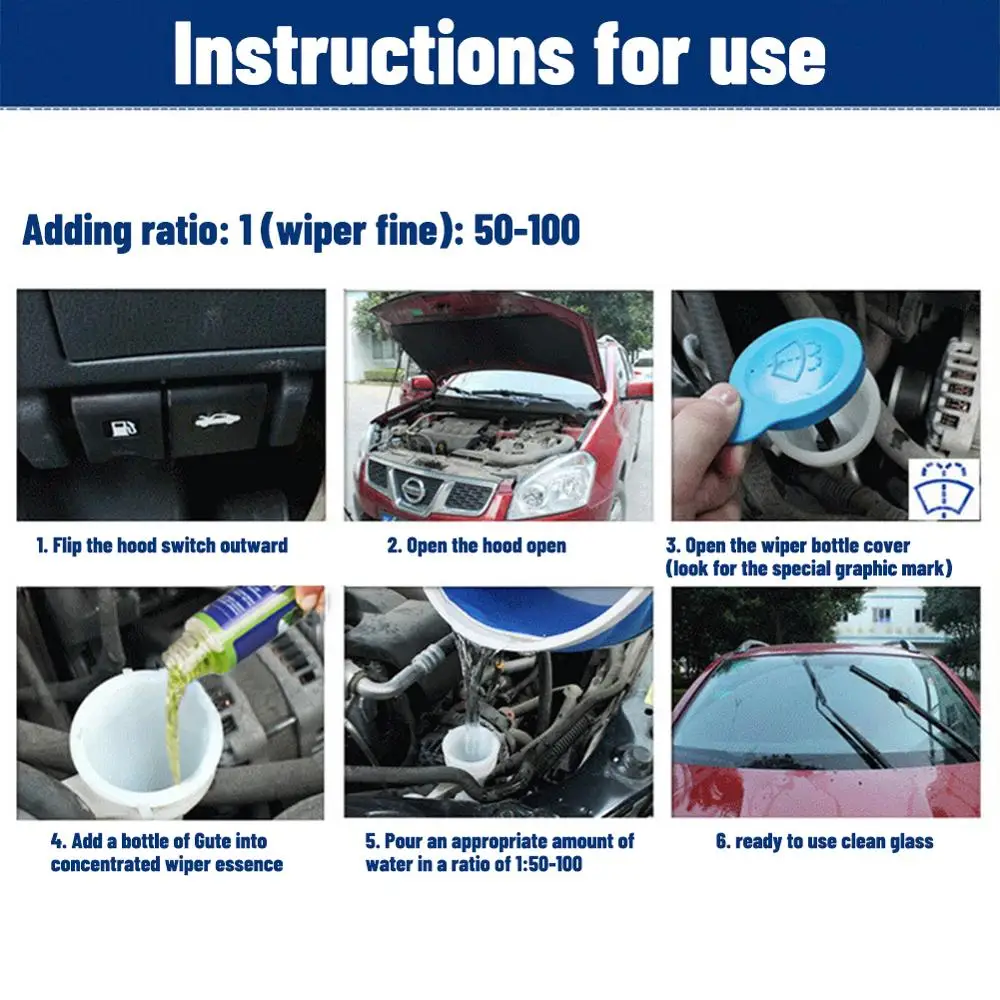 Instructions for use

Adding ratio: 1 (wiper fine): 50-100

1. Flip the hood switch outward

2. Open the hood open

3. Open the wiper bottle cover (look for the special graphic mark)

4. Add a bottle of Gute into concentrated wiper essence

5. Pour an appropriate amount of water in a ratio of 1:50-100

6. ready to use clean glass