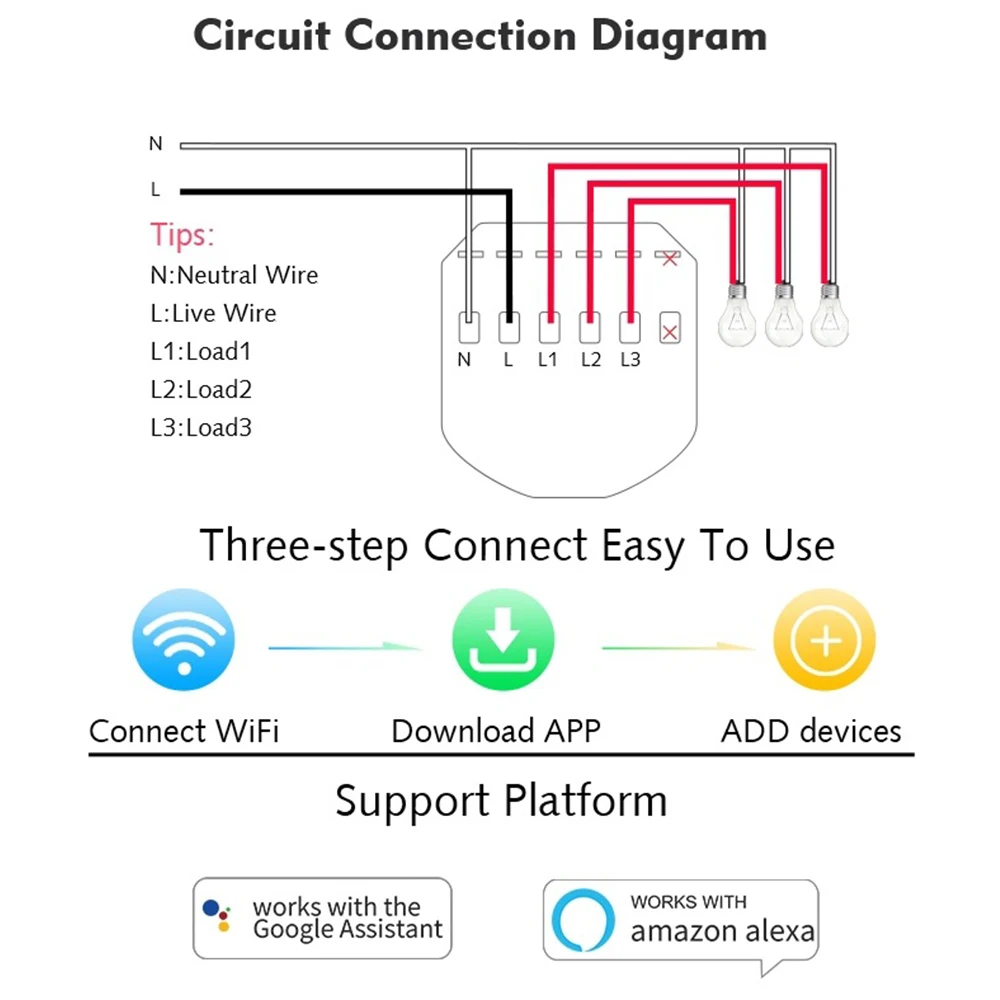 Circuit Connection Diagram

N

L

Tips:
N:Neutral Wire
L:Live Wire
L1:Load1
L2:Load2
L3:Load3

N L L1 L2 L3

Three-step Connect Easy To Use

Connect WiFi

Download APP

ADD devices

Support Platform

works with the Google Assistant

WORKS WITH amazon alexa