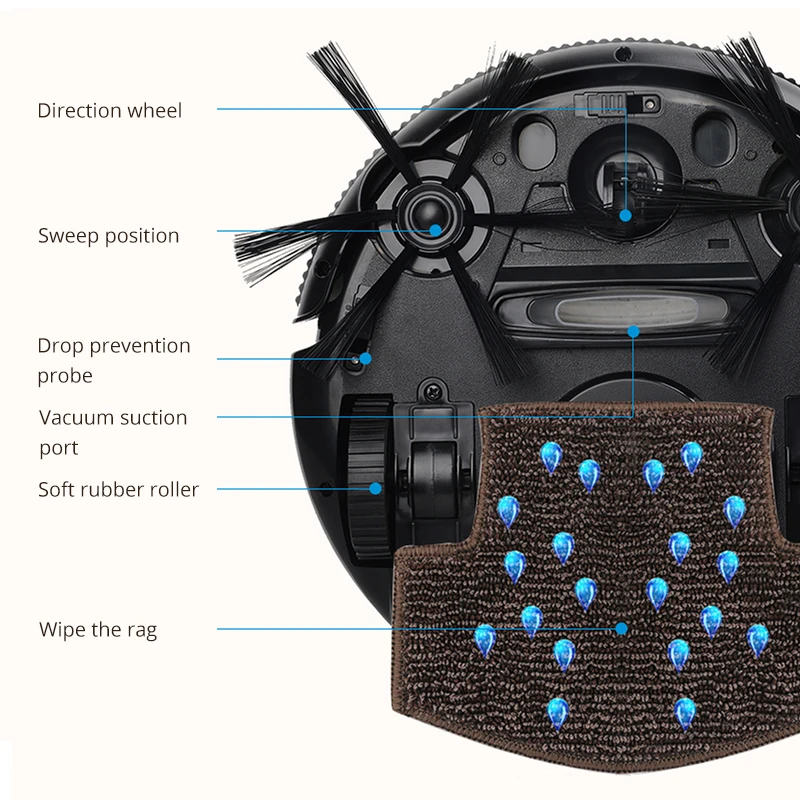 Direction wheel

Sweep position

Drop prevention probe

Vacuum suction port

Soft rubber roller

Wipe the rag