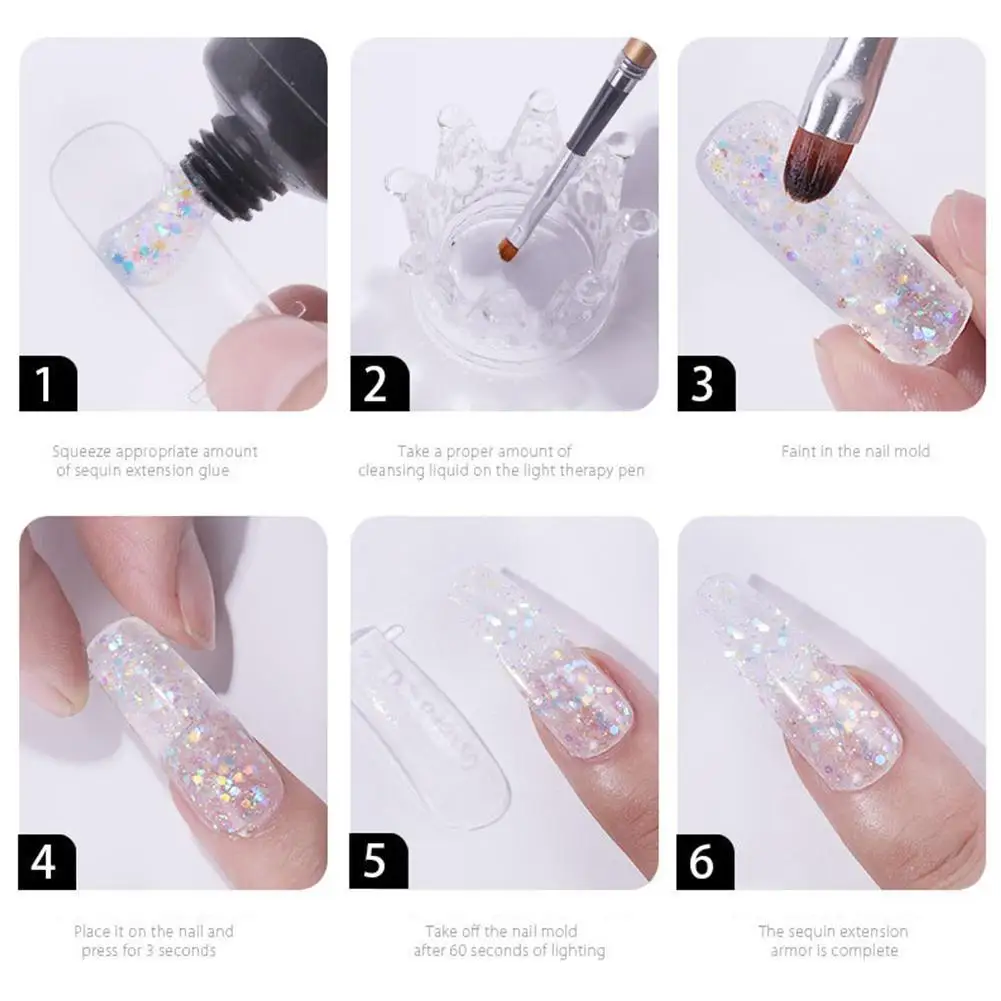 1

Squeeze appropriate amount of sequin extension glue

2

Take a proper amount of cleansing liquid on the light therapy pen

3

Faint in the nail mold

4

Place it on the nail and press for 3 seconds

5

Take off the nail mold after 60 seconds of lighting

6

The sequin extension armor is complete