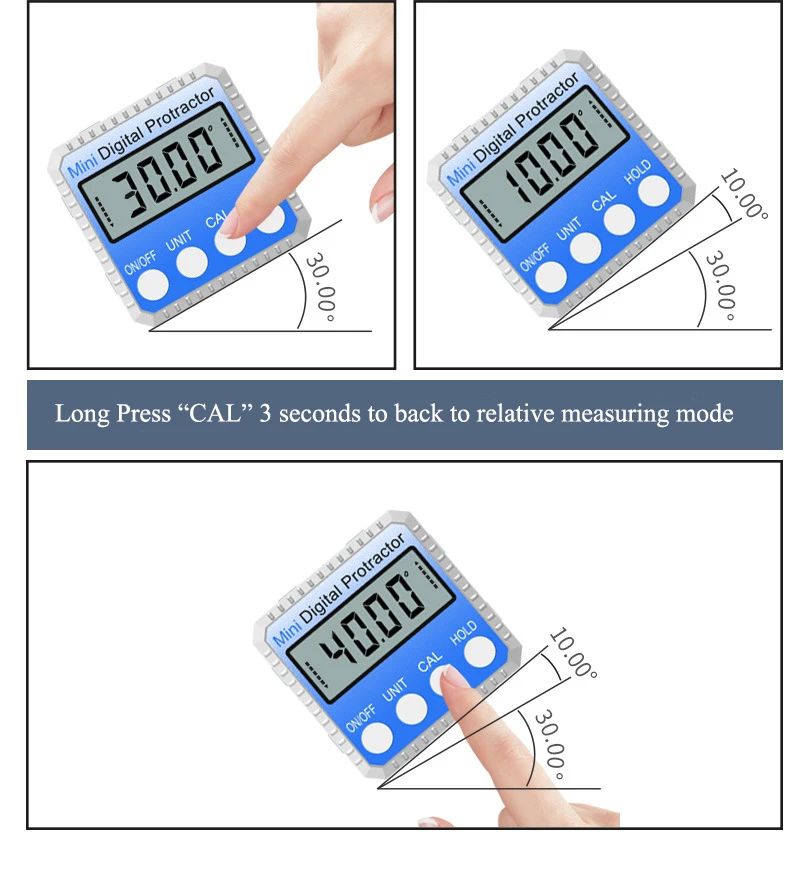 Mini Digital Protractor
30.00°
ON/OFF UNIT CAL
30.00°

Mini Digital Protractor
10.00°
ON/OFF UNIT CAL HOLD
10.00°
30.00°

Long Press “CAL” 3 seconds to back to relative measuring mode

Mini Digital Protractor
40.00°
ON/OFF UNIT CAL HOLD
10.00°
30.00°