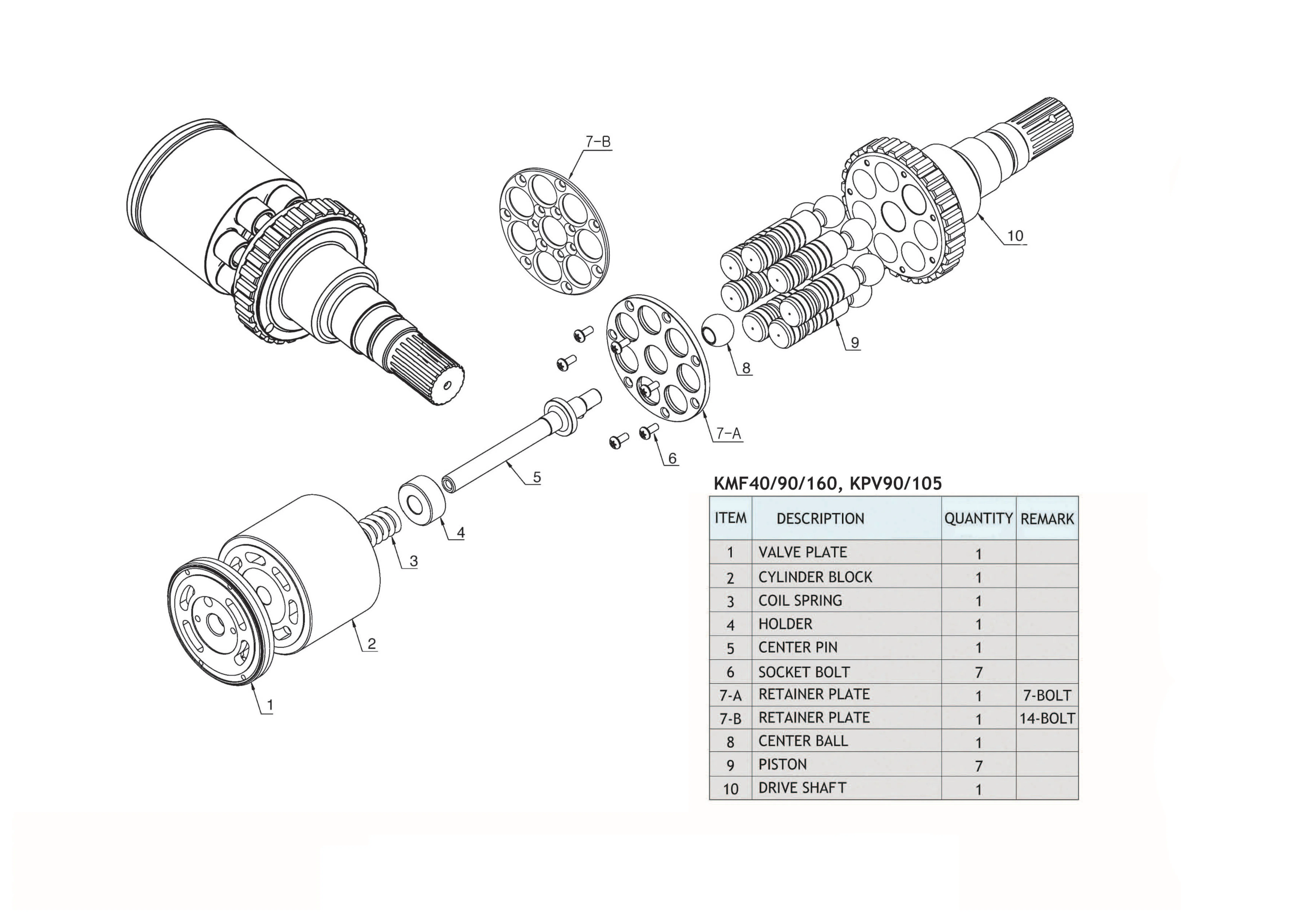 7-B

10

9

8

7-A

6

5

4

3

2

1

KMF40/90/160, KPV90/105

| ITEM | DESCRIPTION | QUANTITY | REMARK |
|---|---|---|---|
| 1 | VALVE PLATE | 1 | |
| 2 | CYLINDER BLOCK | 1 | |
| 3 | COIL SPRING | 1 | |
| 4 | HOLDER | 1 | |
| 5 | CENTER PIN | 1 | |
| 6 | SOCKET BOLT | 7 | |
| 7-A | RETAINER PLATE | 1 | 7-BOLT |
| 7-B | RETAINER PLATE | 1 | 14-BOLT |
| 8 | CENTER BALL | 1 | |
| 9 | PISTON | 7 | |
| 10 | DRIVE SHAFT | 1 | |