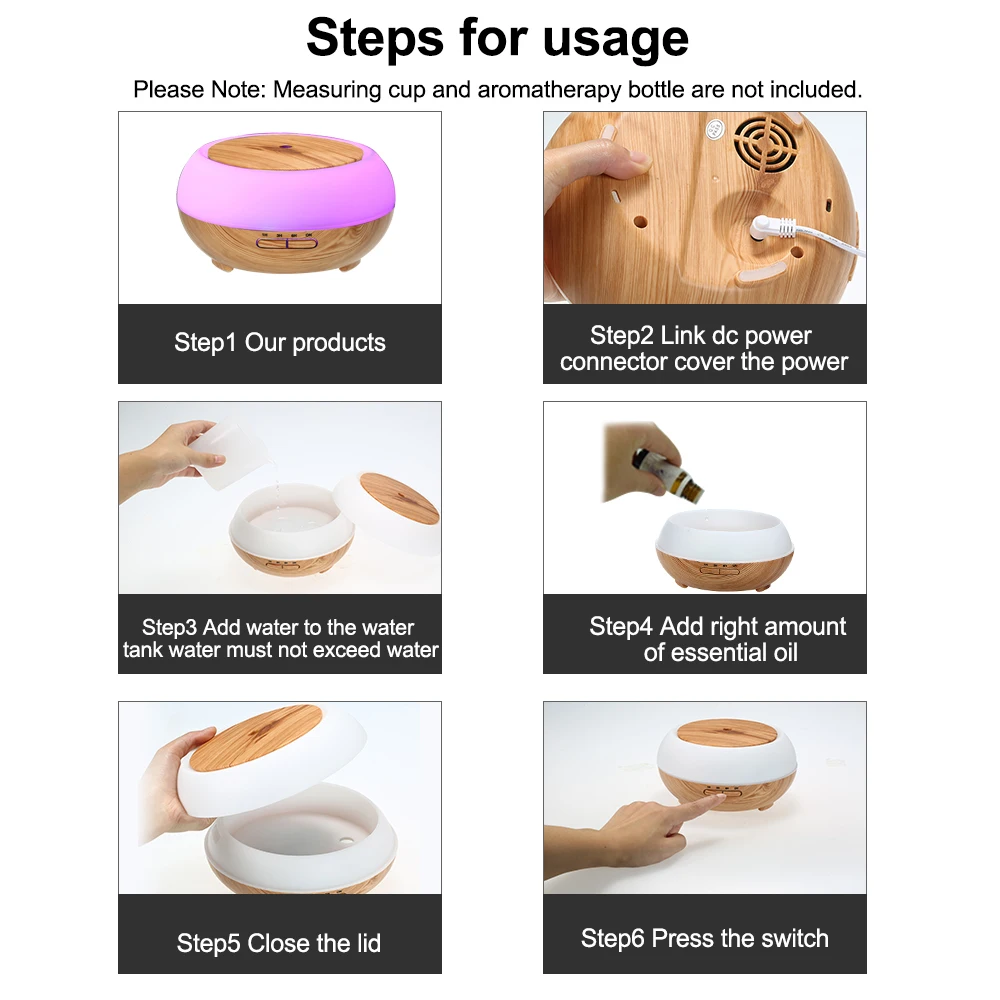 Steps for usage

Please Note: Measuring cup and aromatherapy bottle are not included.

Step1 Our products

Step2 Link dc power connector cover the power

Step3 Add water to the water tank water must not exceed water

Step4 Add right amount of essential oil

Step5 Close the lid

Step6 Press the switch