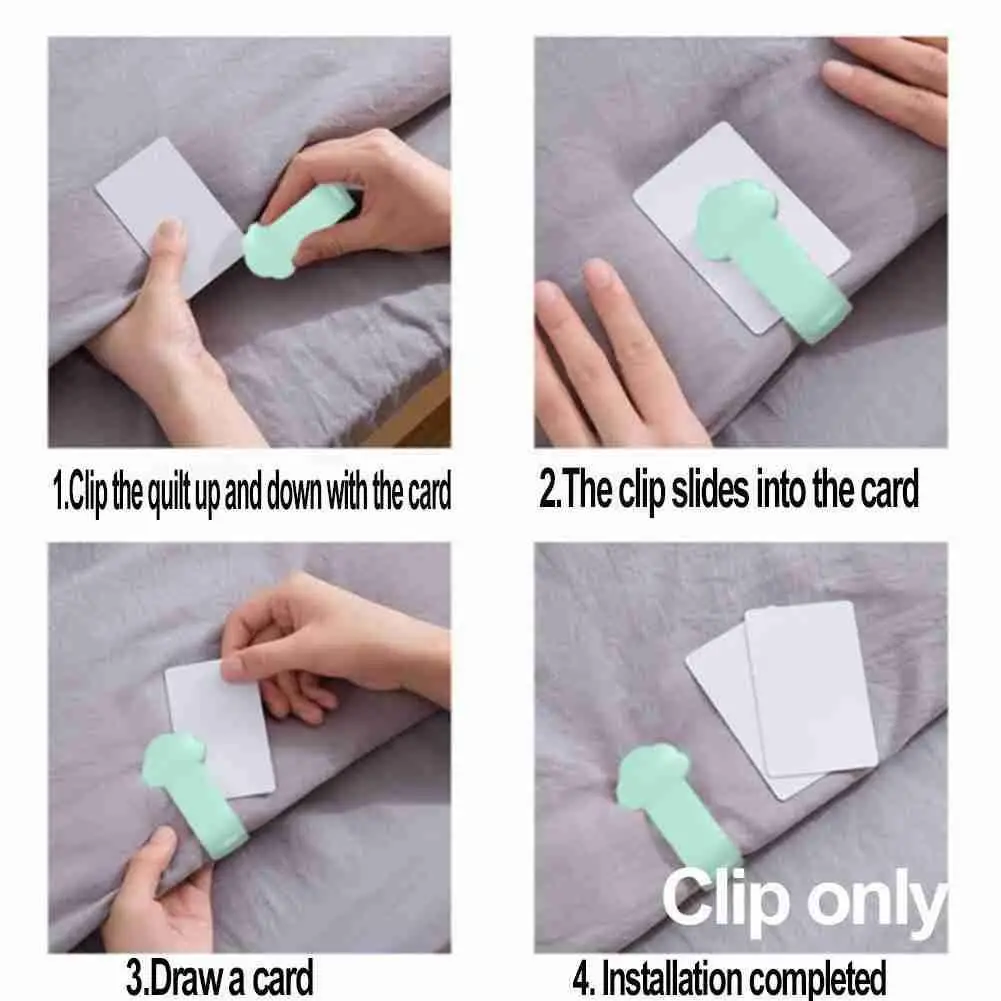 1.Clip the quilt up and down with the card

2.The clip slides into the card

3.Draw a card

Clip only

4. Installation completed