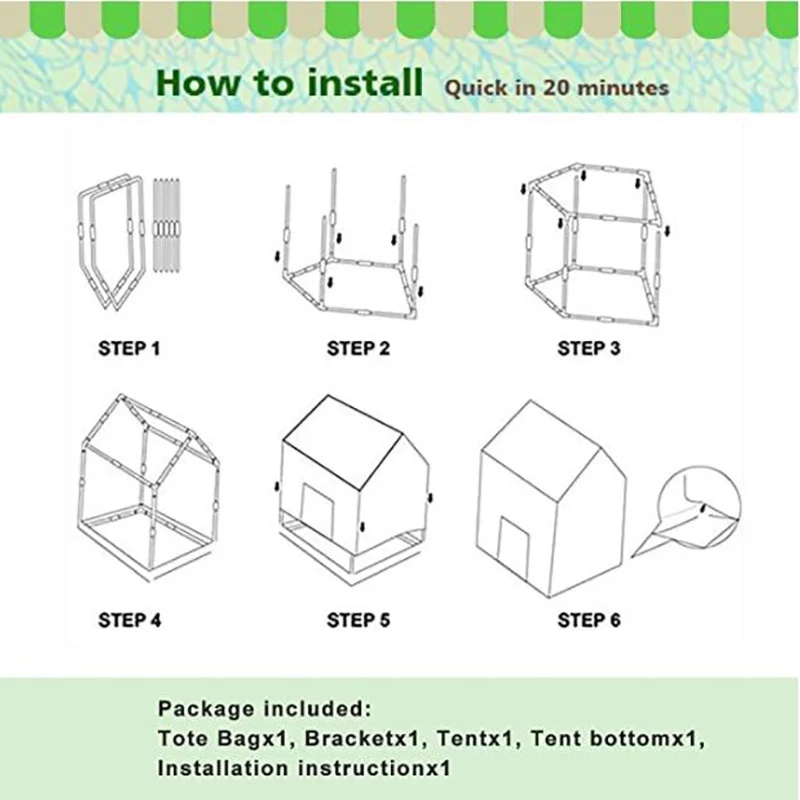 How to install Quick in 20 minutes

STEP 1

STEP 2

STEP 3

STEP 4

STEP 5

STEP 6

Package included:
Tote Bagx1, Bracketx1, Tentx1, Tent bottomx1, Installation instructionx1