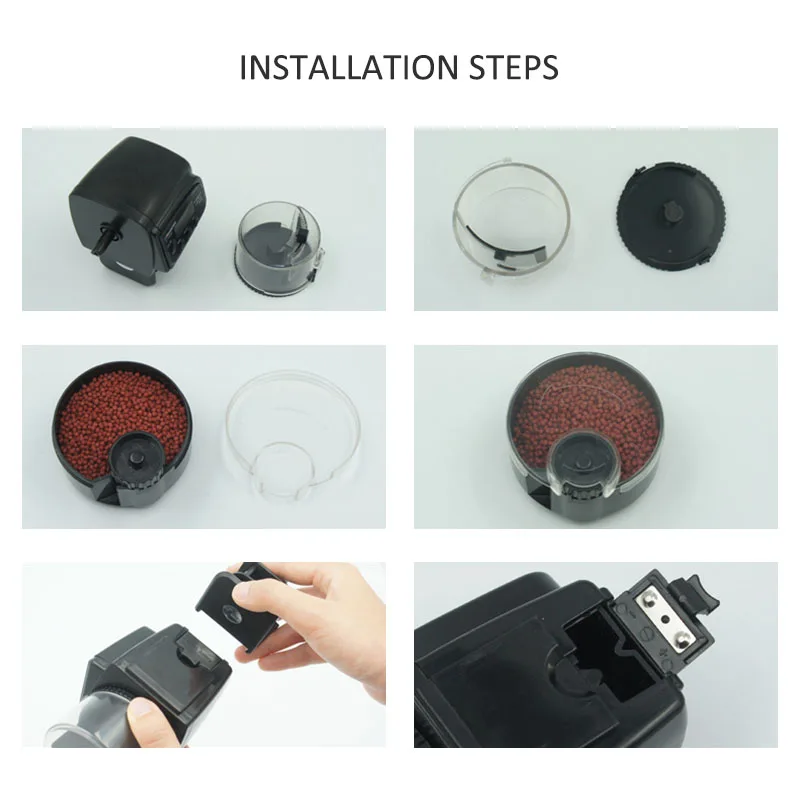 INSTALLATION STEPS