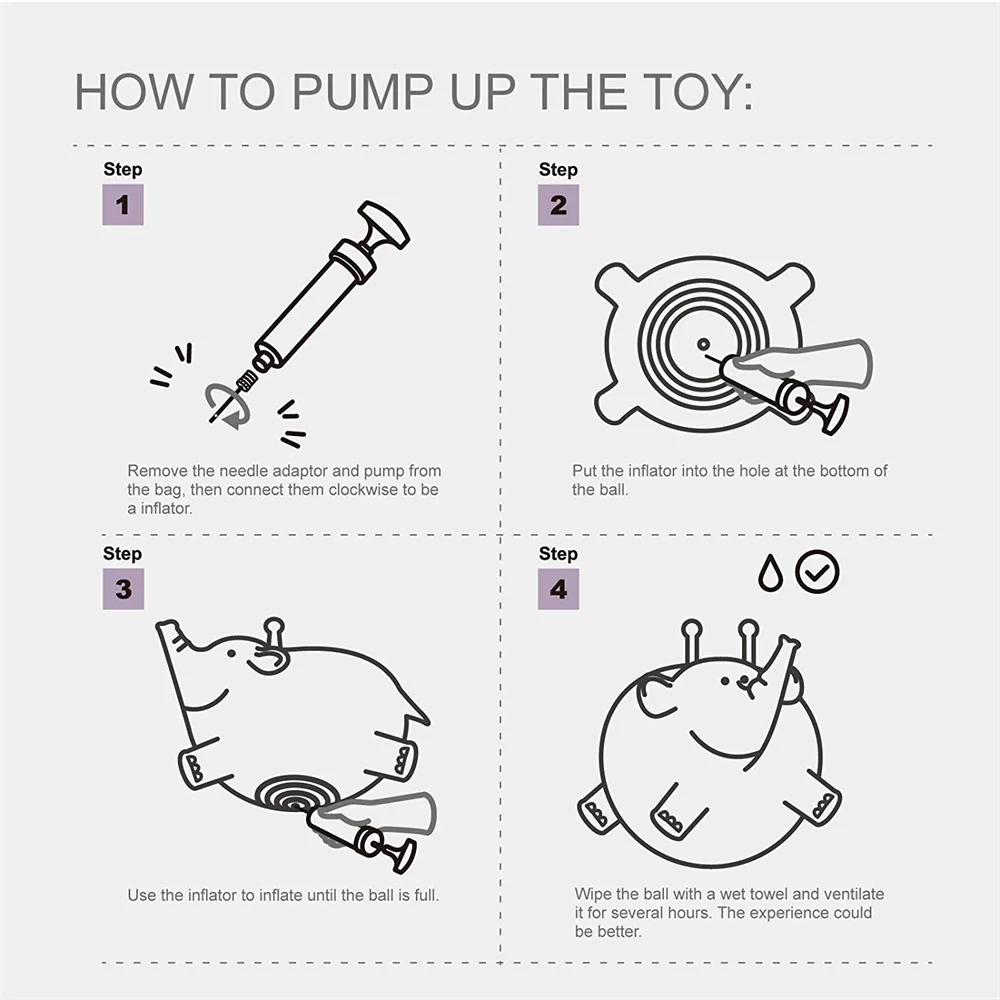 HOW TO PUMP UP THE TOY:

Step
1

Remove the needle adaptor and pump from the bag, then connect them clockwise to be a inflator.

Step
2

Put the inflator into the hole at the bottom of the ball.

Step
3

Use the inflator to inflate until the ball is full.

Step
4

Wipe the ball with a wet towel and ventilate it for several hours. The experience could be better.