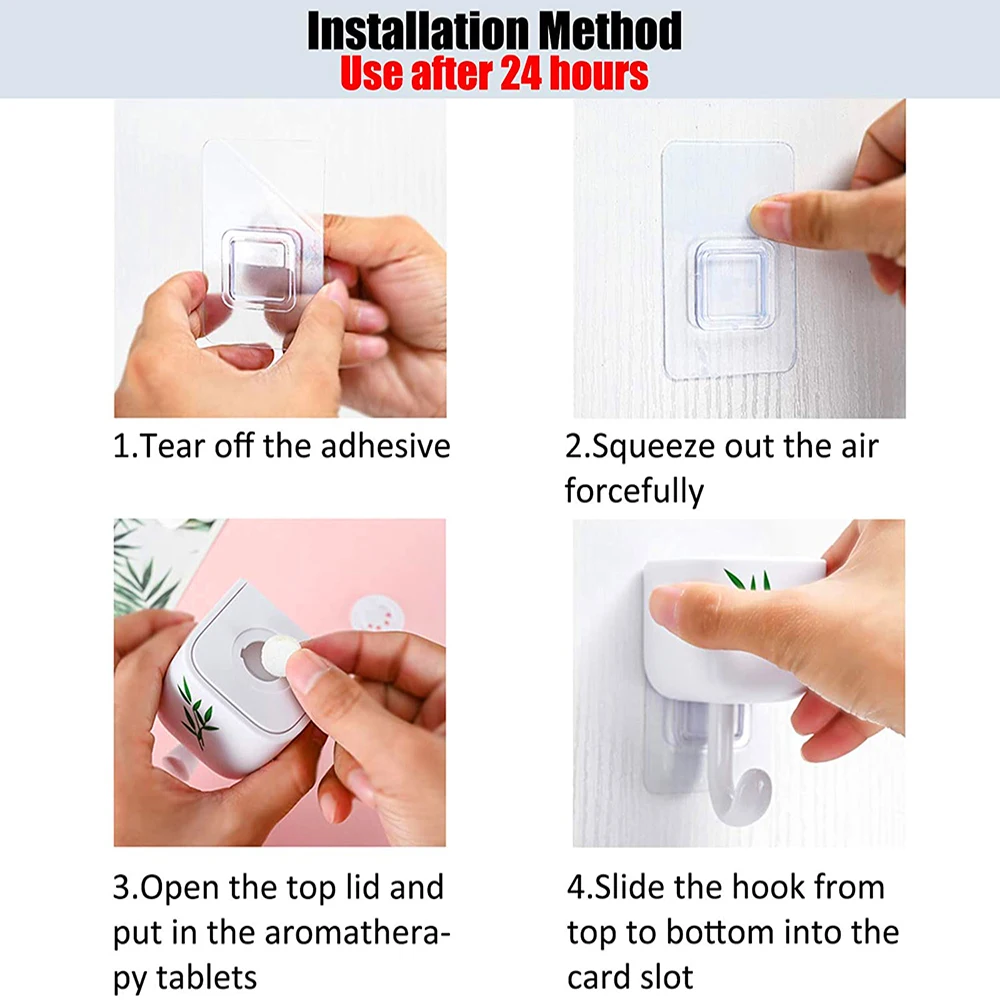 Installation Method
Use after 24 hours

1.Tear off the adhesive

2.Squeeze out the air forcefully

3.Open the top lid and put in the aromatherapy tablets

4.Slide the hook from top to bottom into the card slot