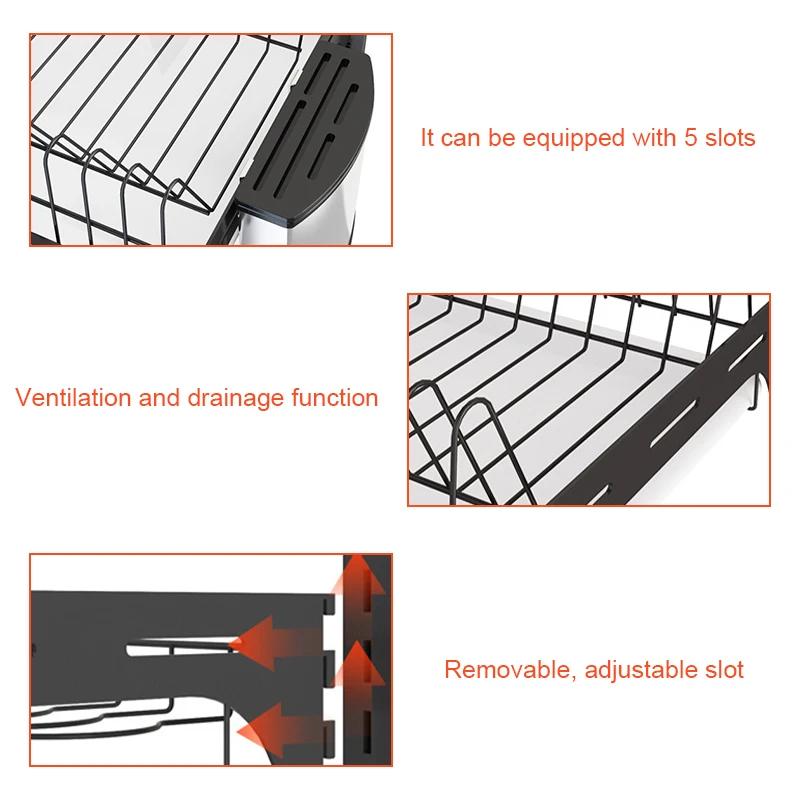 It can be equipped with 5 slots

Ventilation and drainage function

Removable, adjustable slot