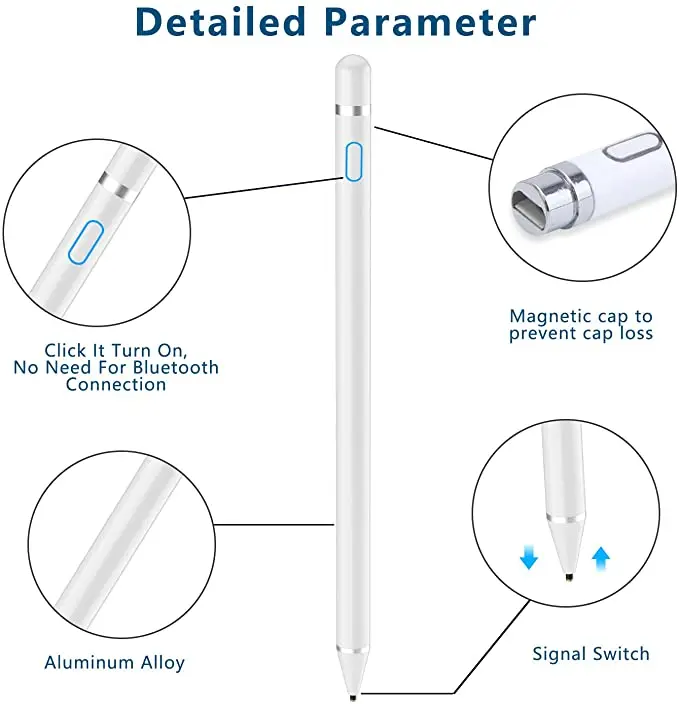 Detailed Parameter

Click It Turn On,
No Need For Bluetooth
Connection

Magnetic cap to
prevent cap loss

Aluminum Alloy

Signal Switch