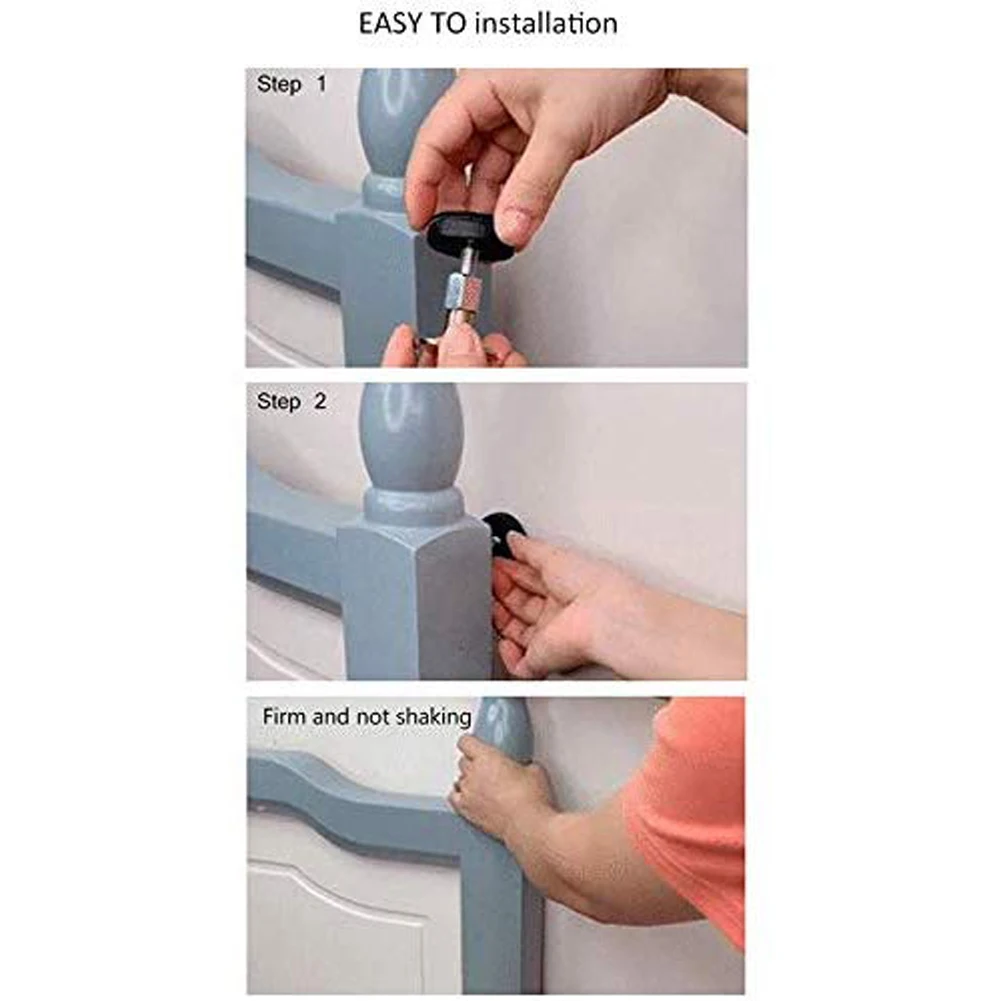 EASY TO installation

Step 1

Step 2

Firm and not shaking