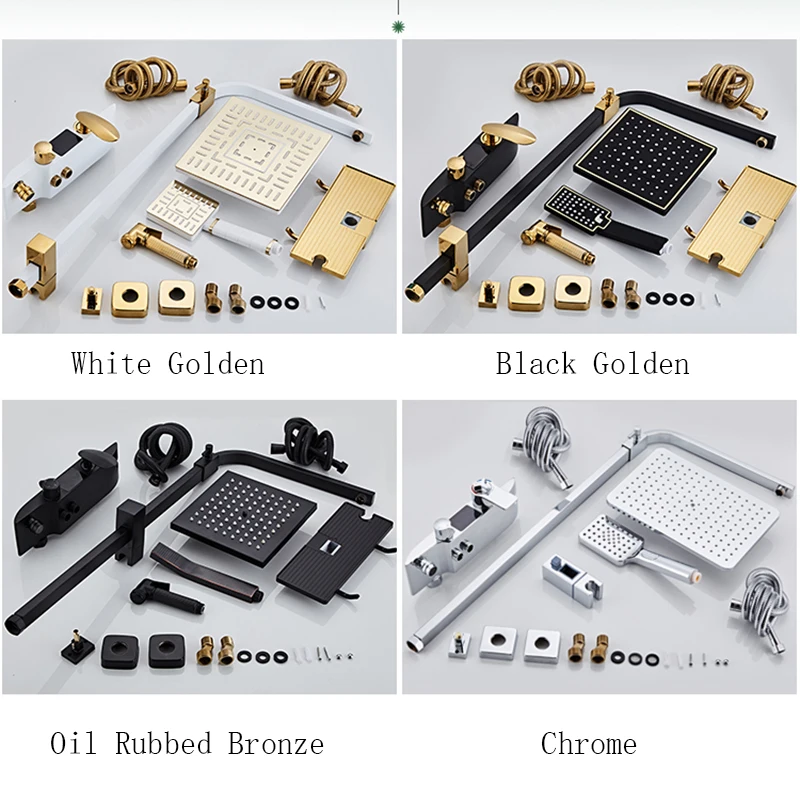 White Golden

Black Golden

Oil Rubbed Bronze

Chrome