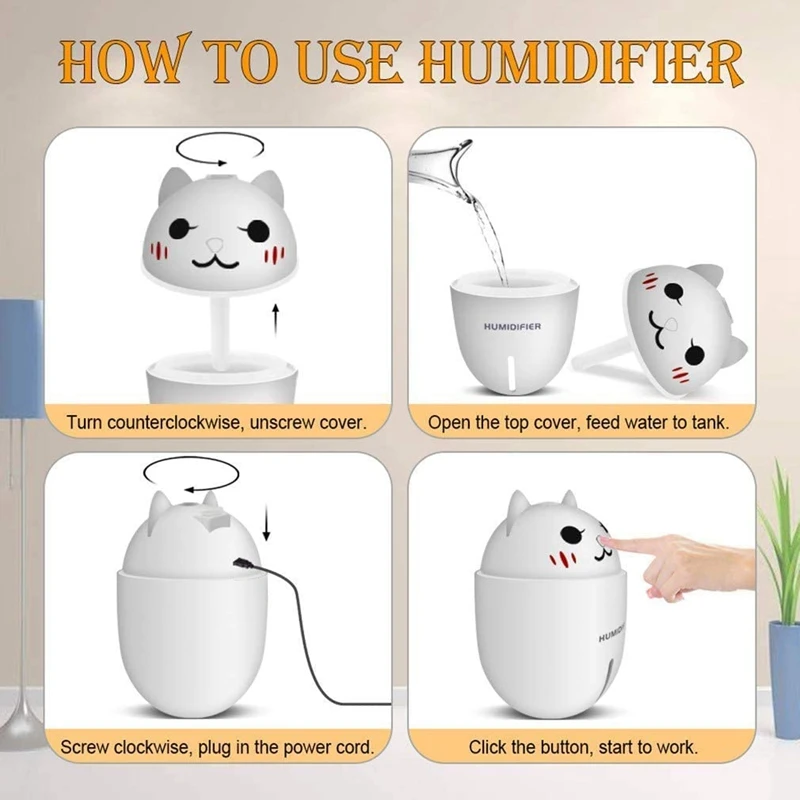 HOW TO USE HUMIDIFIER

Turn counterclockwise, unscrew cover.

HUMIDIFIER

Open the top cover, feed water to tank.

Screw clockwise, plug in the power cord.

HUMIDI

Click the button, start to work.