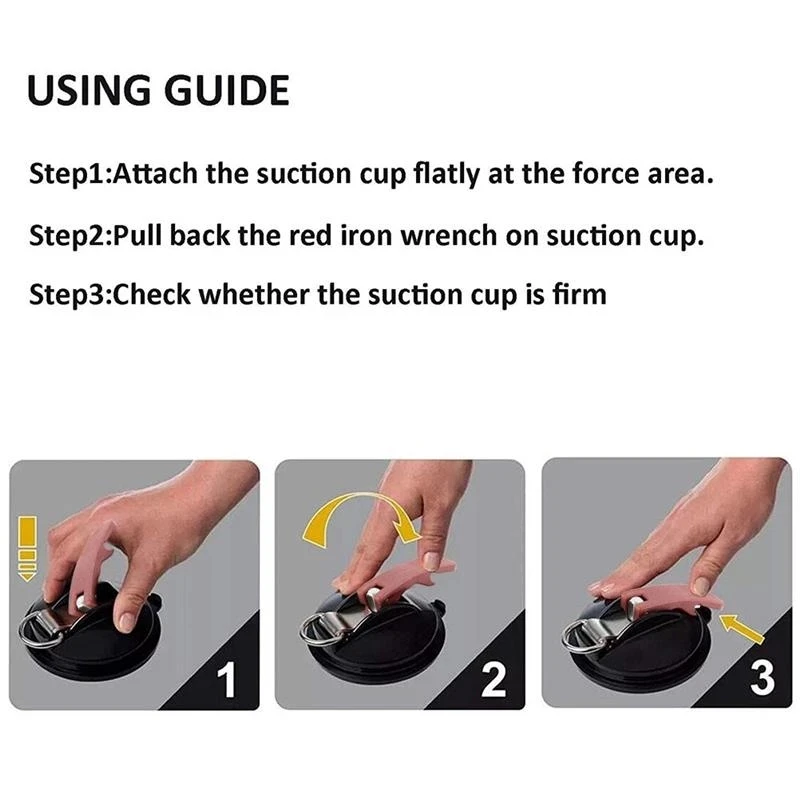 USING GUIDE

Step1:Attach the suction cup flatly at the force area.

Step2:Pull back the red iron wrench on suction cup.

Step3:Check whether the suction cup is firm

1

2

3