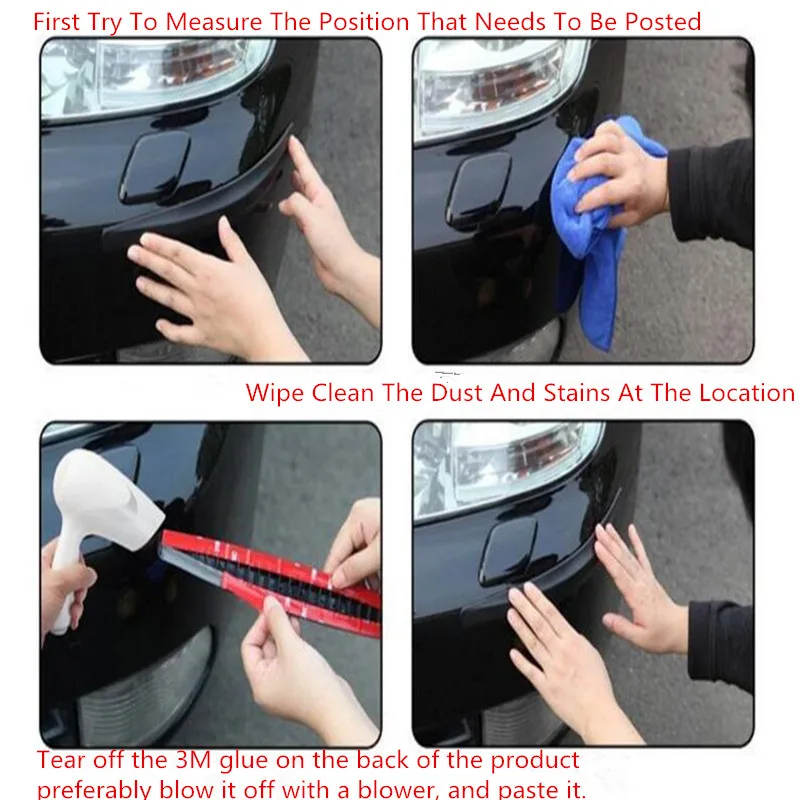 First Try To Measure The Position That Needs To Be Posted

Wipe Clean The Dust And Stains At The Location

Tear off the 3M glue on the back of the product preferably blow it off with a blower, and paste it.