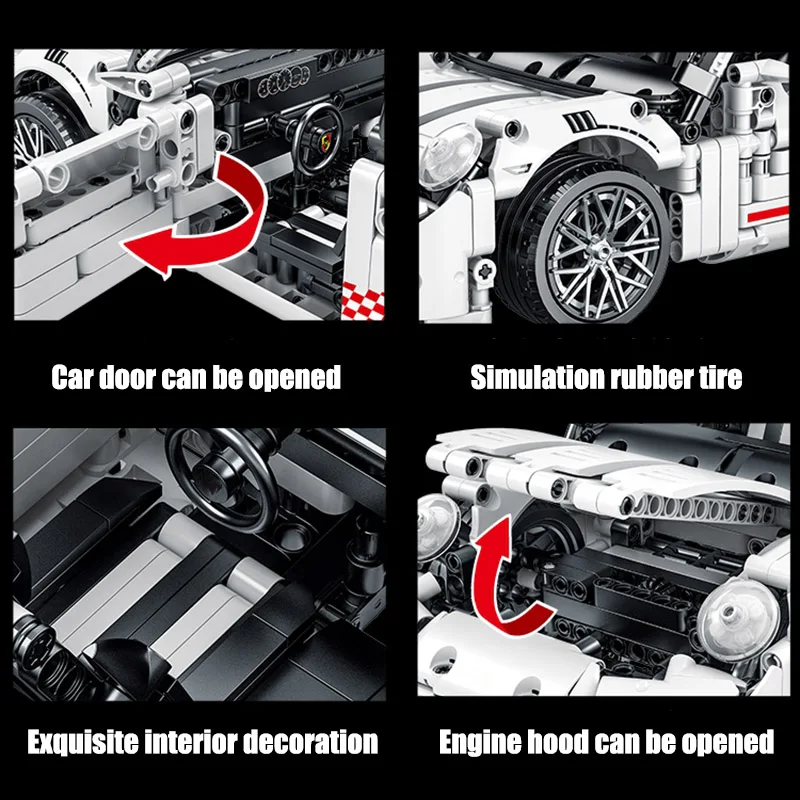 Car door can be opened

Simulation rubber tire

Exquisite interior decoration

Engine hood can be opened