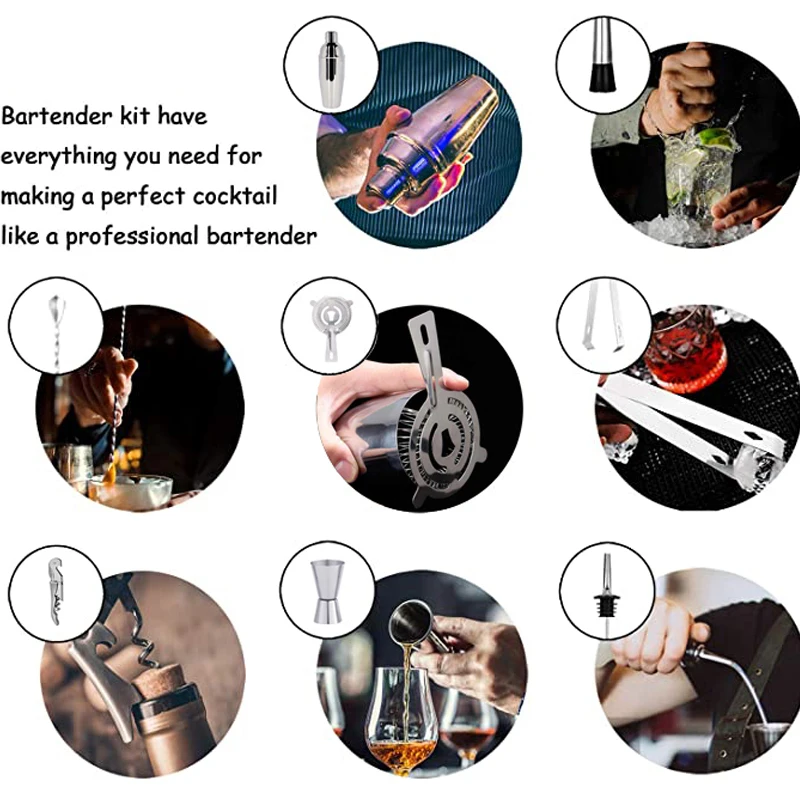 Bartender kit have everything you need for making a perfect cocktail like a professional bartender