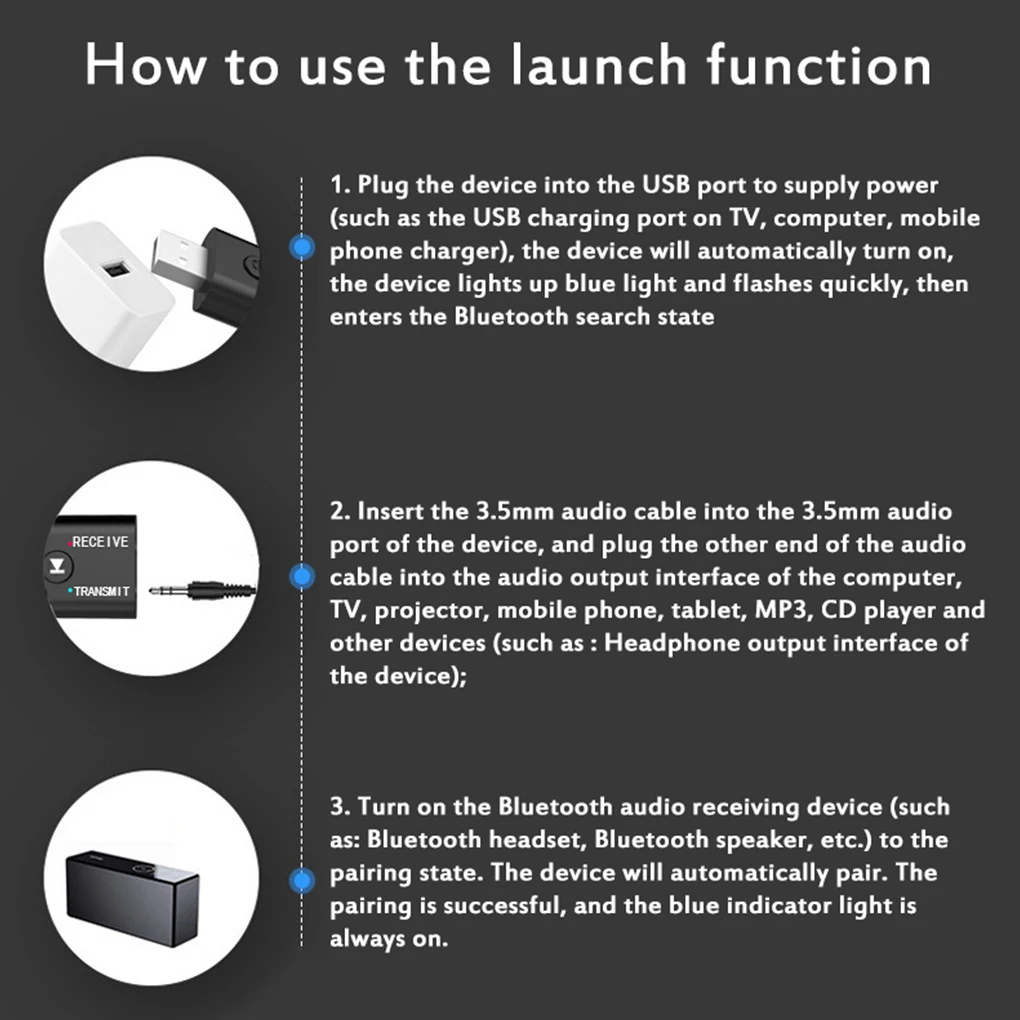 How to use the launch function

1. Plug the device into the USB port to supply power (such as the USB charging port on TV, computer, mobile phone charger), the device will automatically turn on, the device lights up blue light and flashes quickly, then enters the Bluetooth search state

RECEIVE
TRANSMIT

2. Insert the 3.5mm audio cable into the 3.5mm audio port of the device, and plug the other end of the audio cable into the audio output interface of the computer, TV, projector, mobile phone, tablet, MP3, CD player and other devices (such as : Headphone output interface of the device);

3. Turn on the Bluetooth audio receiving device (such as: Bluetooth headset, Bluetooth speaker, etc.) to the pairing state. The device will automatically pair. The pairing is successful, and the blue indicator light is always on.