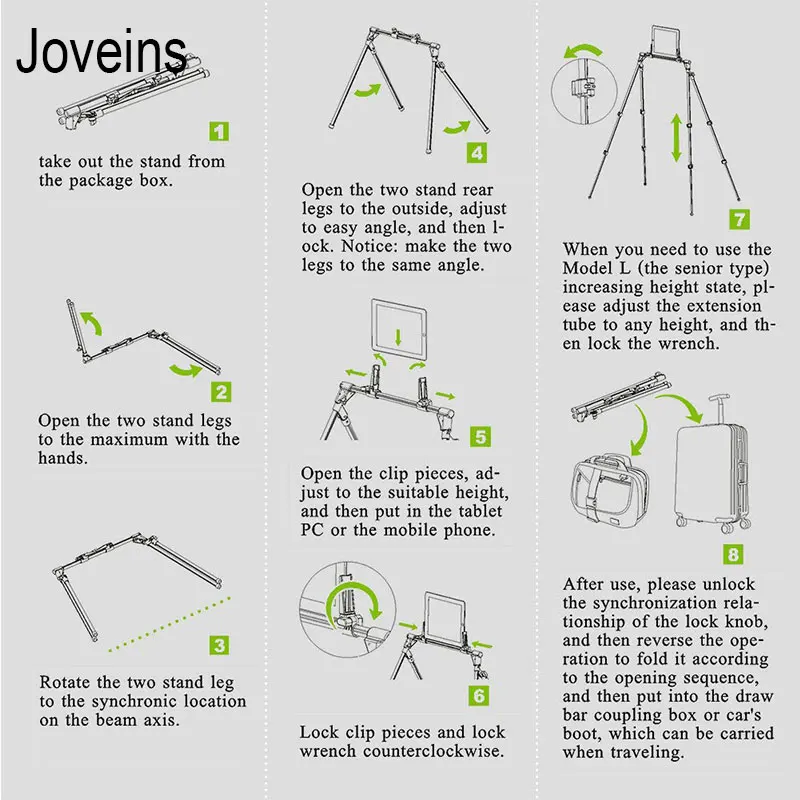 Joveins

1

take out the stand from the package box.

2

Open the two stand legs to the maximum with the hands.

3

Rotate the two stand leg to the synchronic location on the beam axis.

4

Open the two stand rear legs to the outside, adjust to easy angle, and then lock. Notice: make the two legs to the same angle.

5

Open the clip pieces, adjust to the suitable height, and then put in the tablet PC or the mobile phone.

6

Lock clip pieces and lock wrench counterclockwise.

7

When you need to use the Model L (the senior type) increasing height state, please adjust the extension tube to any height, and then lock the wrench.

8

After use, please unlock the synchronization relationship of the lock knob, and then reverse the operation to fold it according to the opening sequence, and then put into the draw bar coupling box or car's boot, which can be carried when traveling.