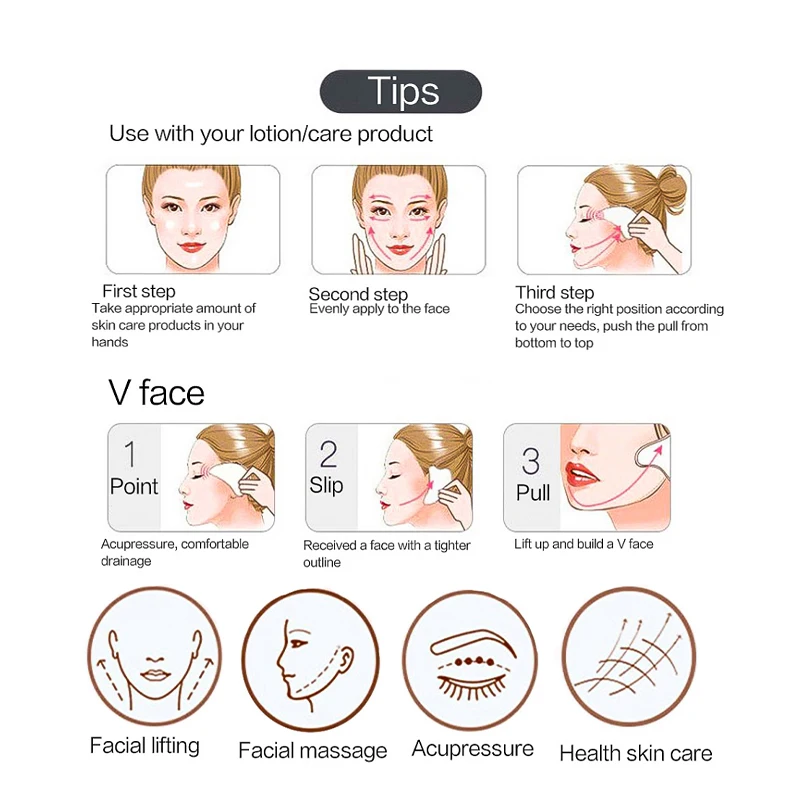 Tips

Use with your lotion/care product

First step
Take appropriate amount of skin care products in your hands

Second step
Evenly apply to the face

Third step
Choose the right position according to your needs, push the pull from bottom to top

V face

1
Point

Acupressure, comfortable drainage

2
Slip

Received a face with a tighter outline

3
Pull

Lift up and build a V face

Facial lifting

Facial massage

Acupressure

Health skin care