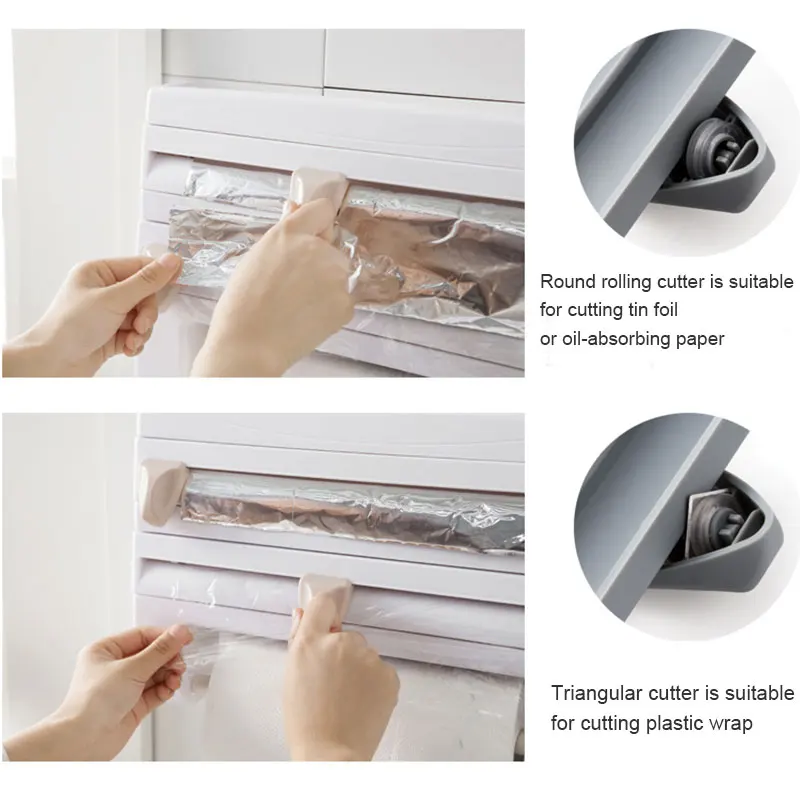 Round rolling cutter is suitable for cutting tin foil or oil-absorbing paper

Triangular cutter is suitable for cutting plastic wrap