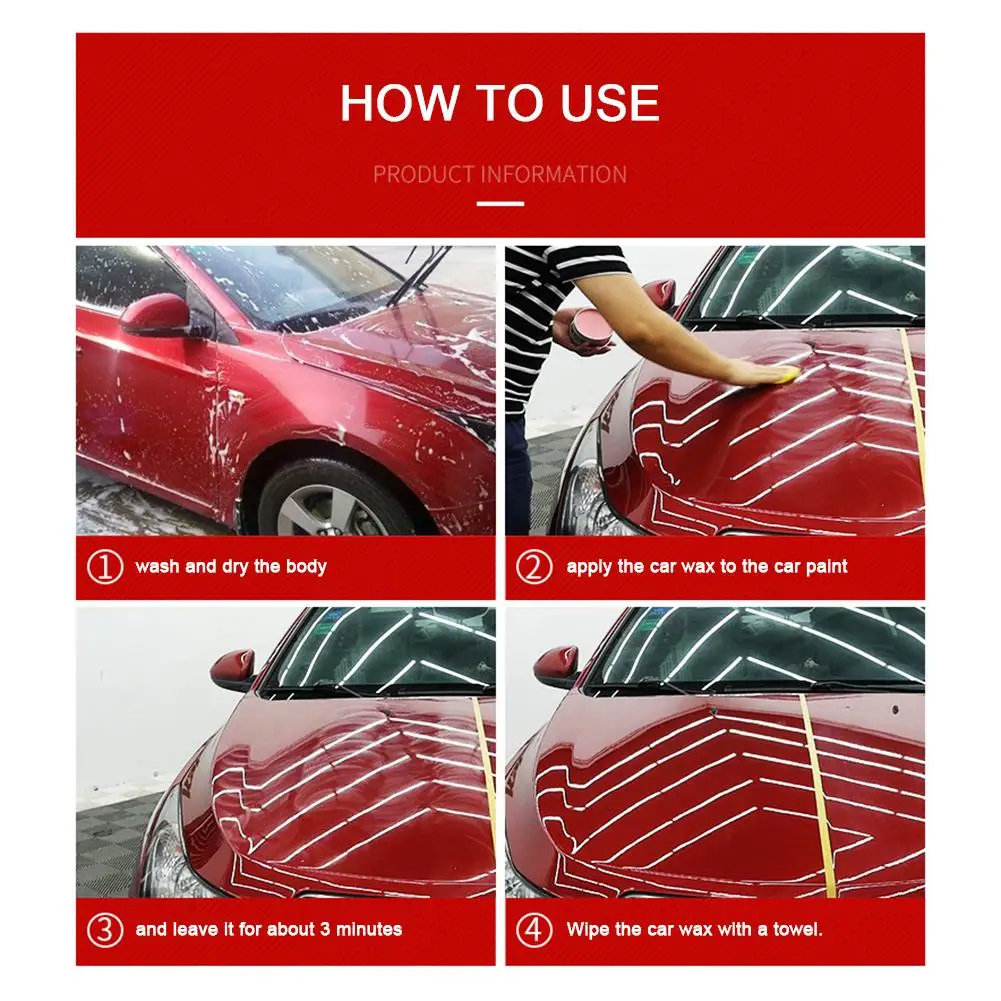 HOW TO USE

PRODUCT INFORMATION

① wash and dry the body

② apply the car wax to the car paint

③ and leave it for about 3 minutes

④ Wipe the car wax with a towel.