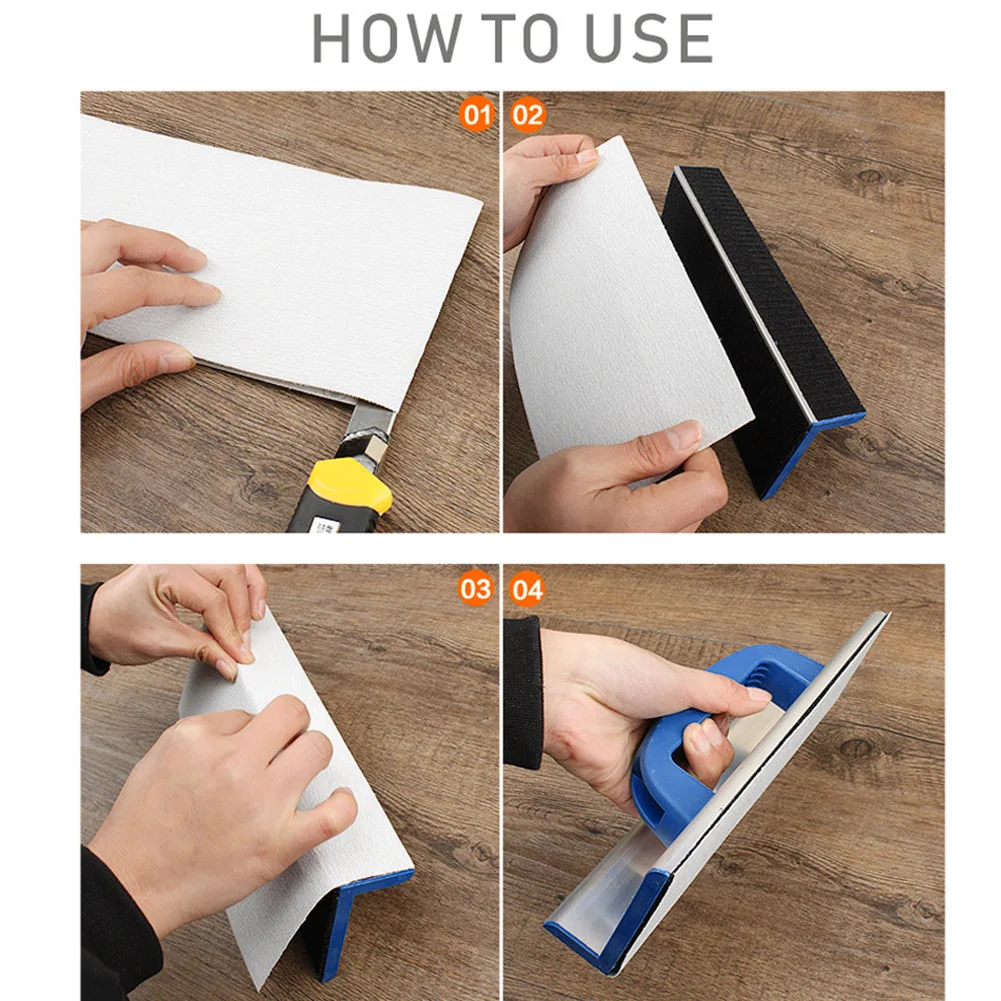 HOW TO USE

01

02

03

04