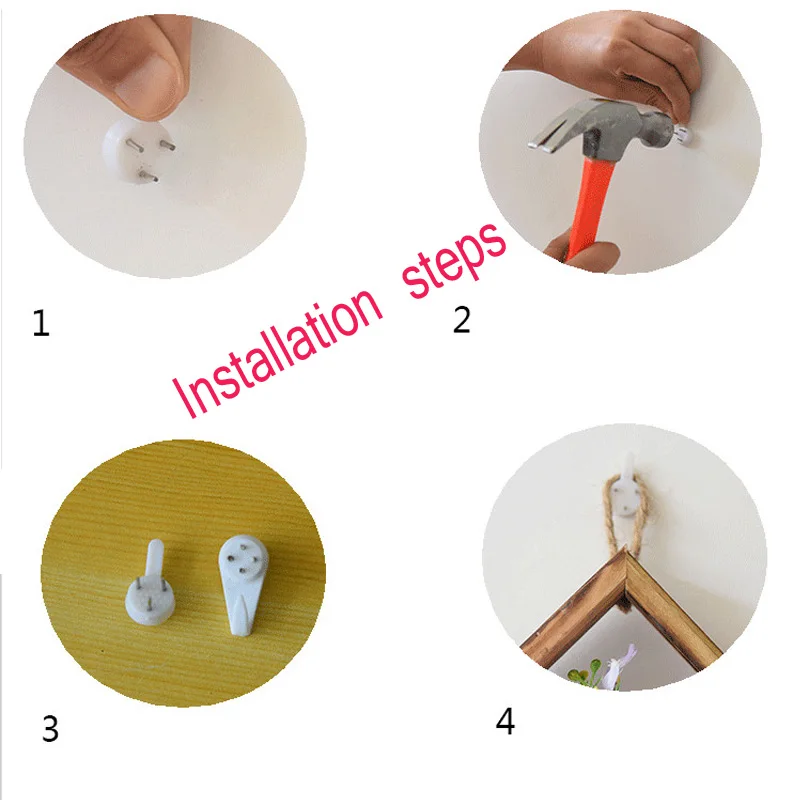 1

2

Installation steps

3

4