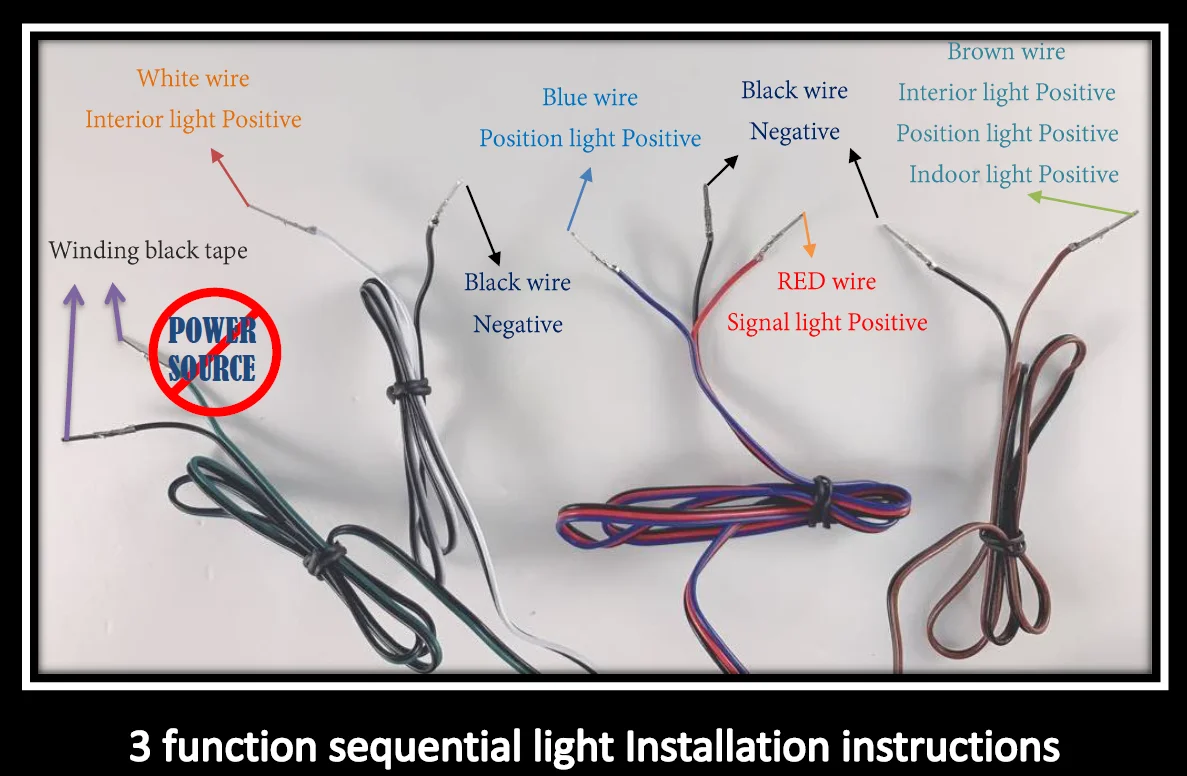 White wire
Interior light Positive

Winding black tape

POWER SOURCE

Black wire
Negative

Blue wire
Position light Positive

Black wire
Negative

RED wire
Signal light Positive

Brown wire
Interior light Positive
Position light Positive
Indoor light Positive

3 function sequential light Installation instructions