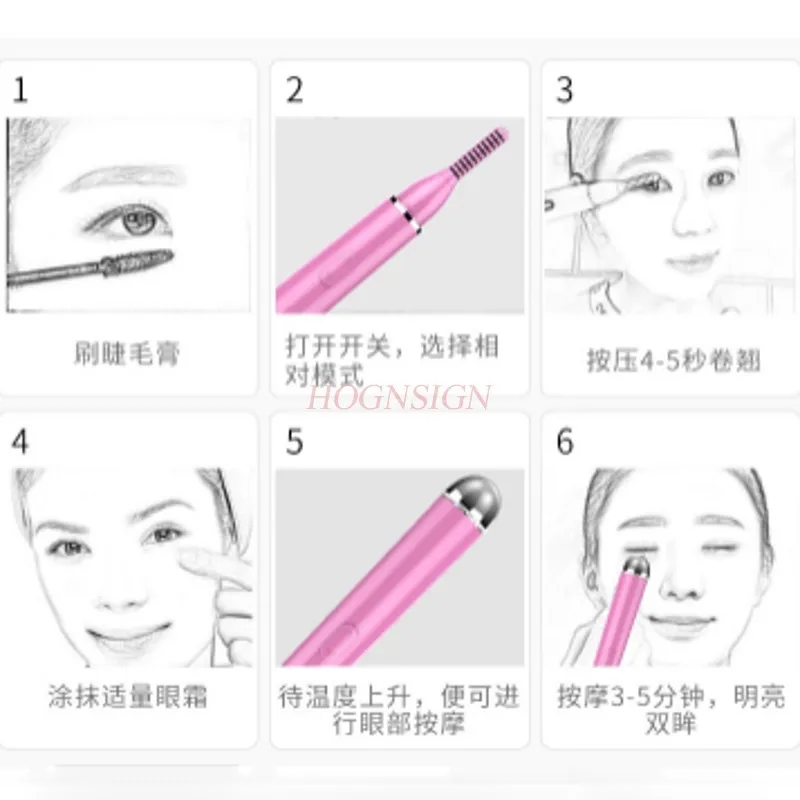 1

刷睫毛膏

2

打开开关，选择相对模式

3

按压4-5秒卷翘

HOGNSIGN

4

涂抹适量眼霜

5

待温度上升，便可进行眼部按摩

6

按摩3-5分钟，明亮双眸