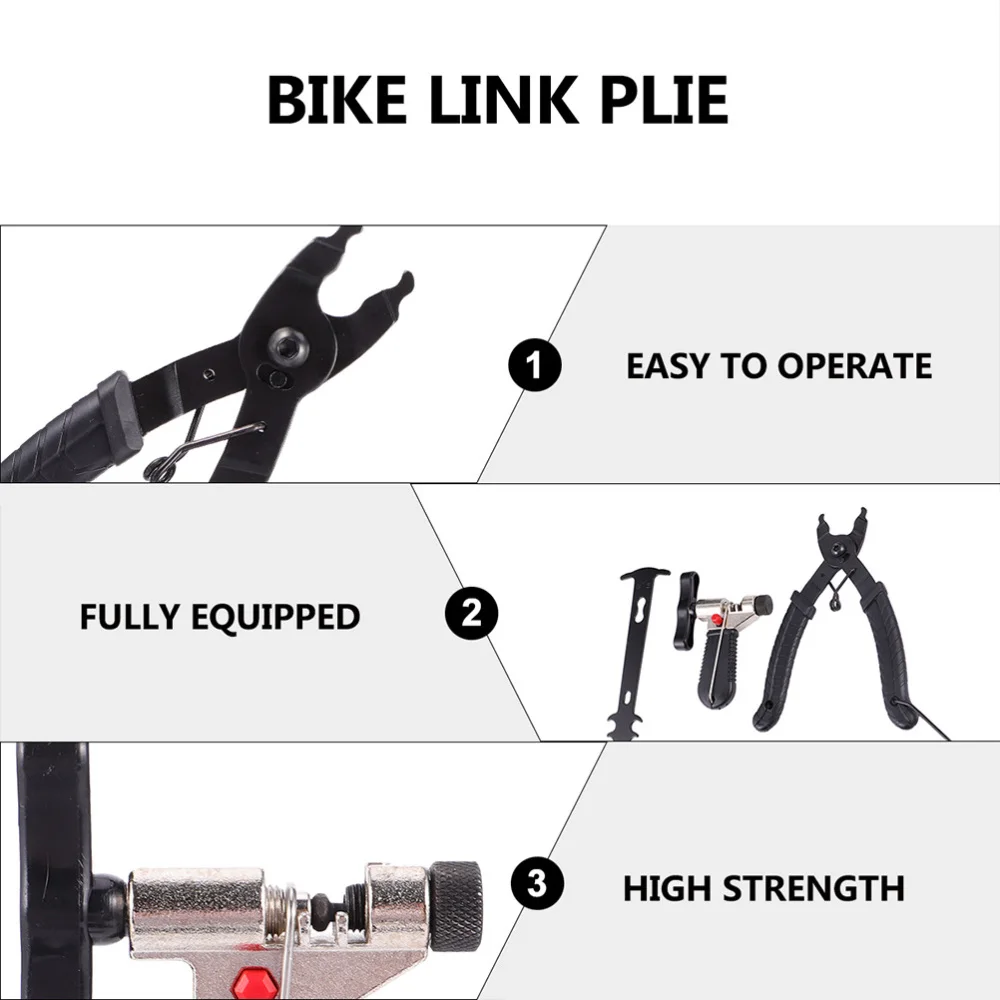 BIKE LINK PLIE

1 EASY TO OPERATE

FULLY EQUIPPED 2

3 HIGH STRENGTH