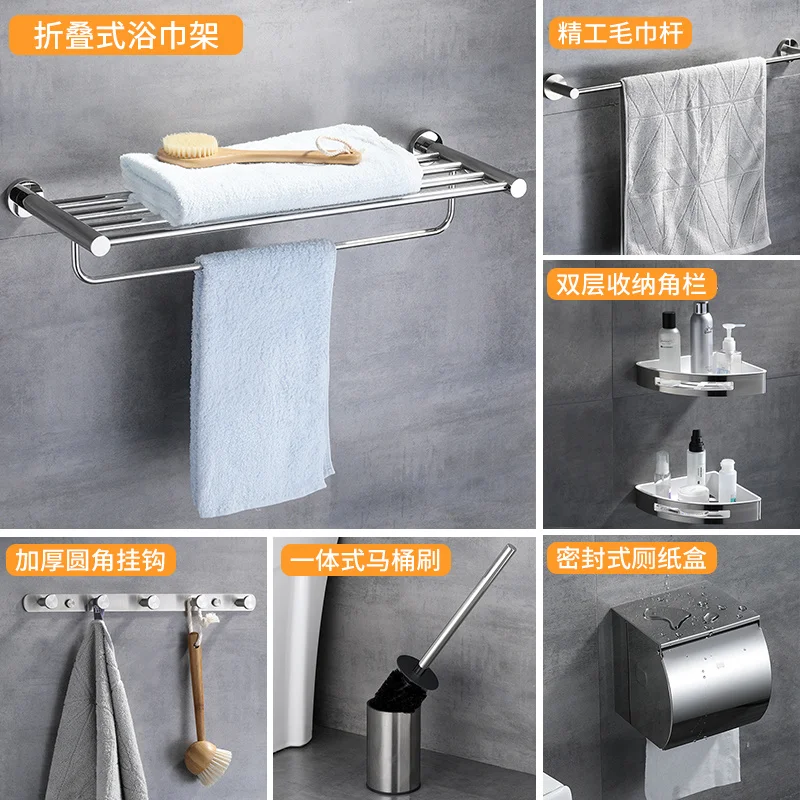 折叠式浴巾架

精工毛巾杆

双层收纳角栏

加厚圆角挂钩

一体式马桶刷

密封式厕纸盒