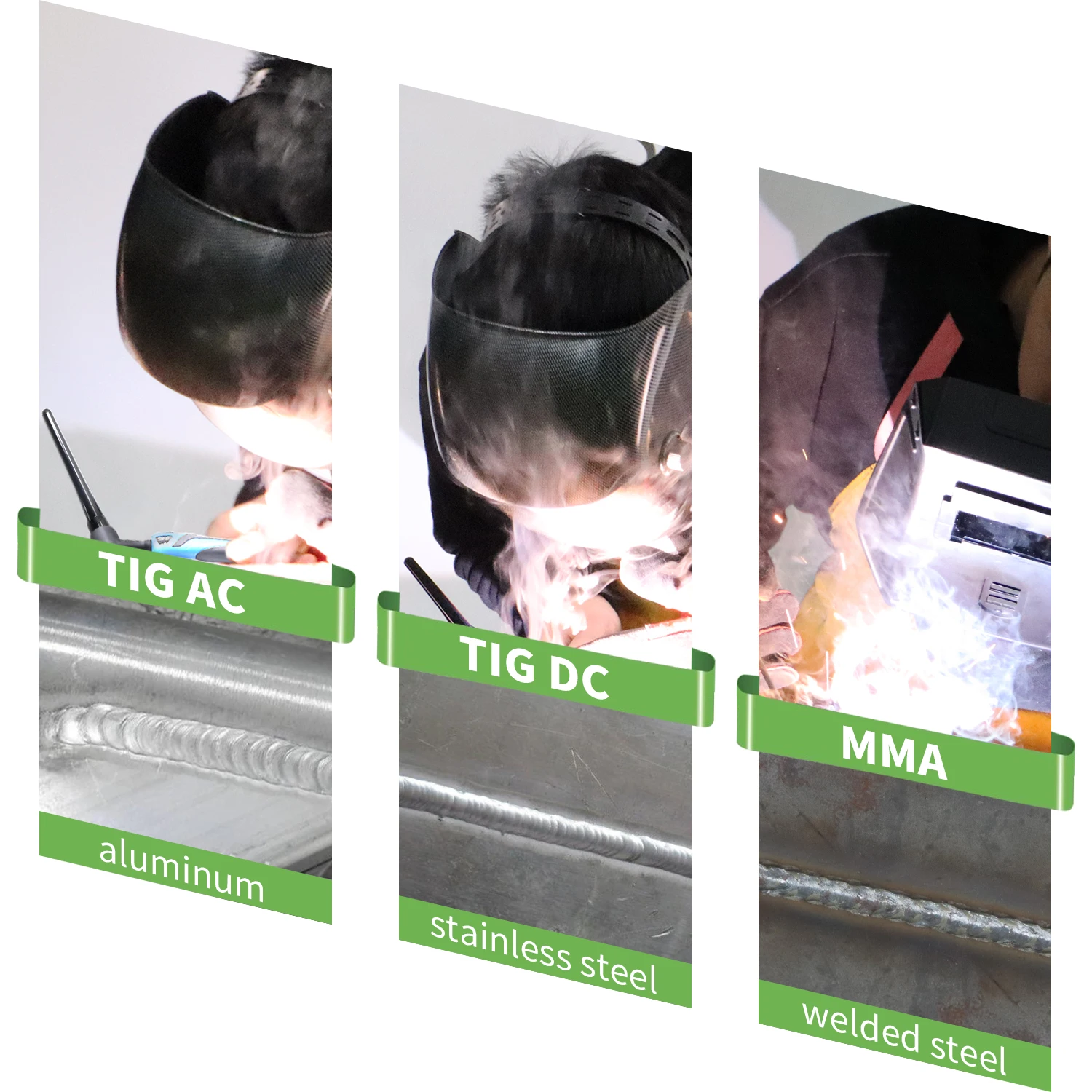 TIG AC

aluminum

TIG DC

stainless steel

MMA

welded steel