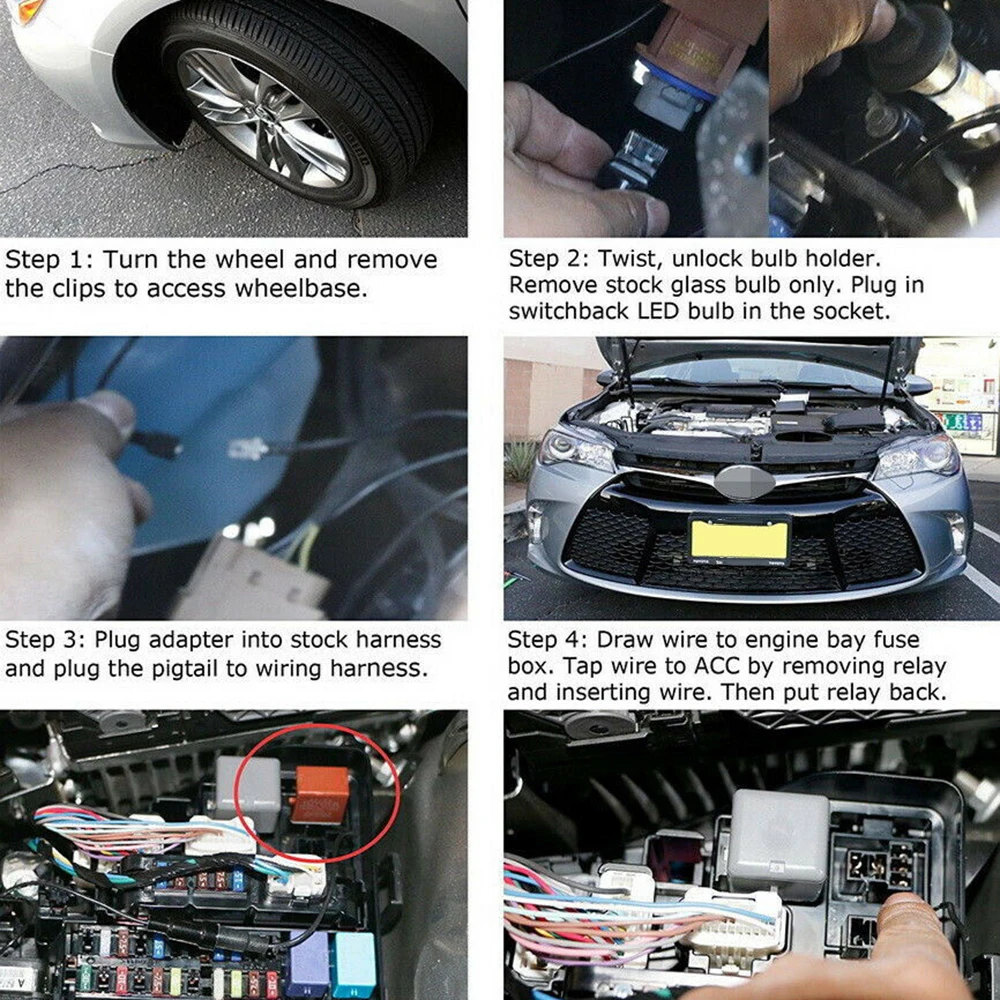 Step 1: Turn the wheel and remove the clips to access wheelbase.

Step 2: Twist, unlock bulb holder. Remove stock glass bulb only. Plug in switchback LED bulb in the socket.

Step 3: Plug adapter into stock harness and plug the pigtail to wiring harness.

Step 4: Draw wire to engine bay fuse box. Tap wire to ACC by removing relay and inserting wire. Then put relay back.